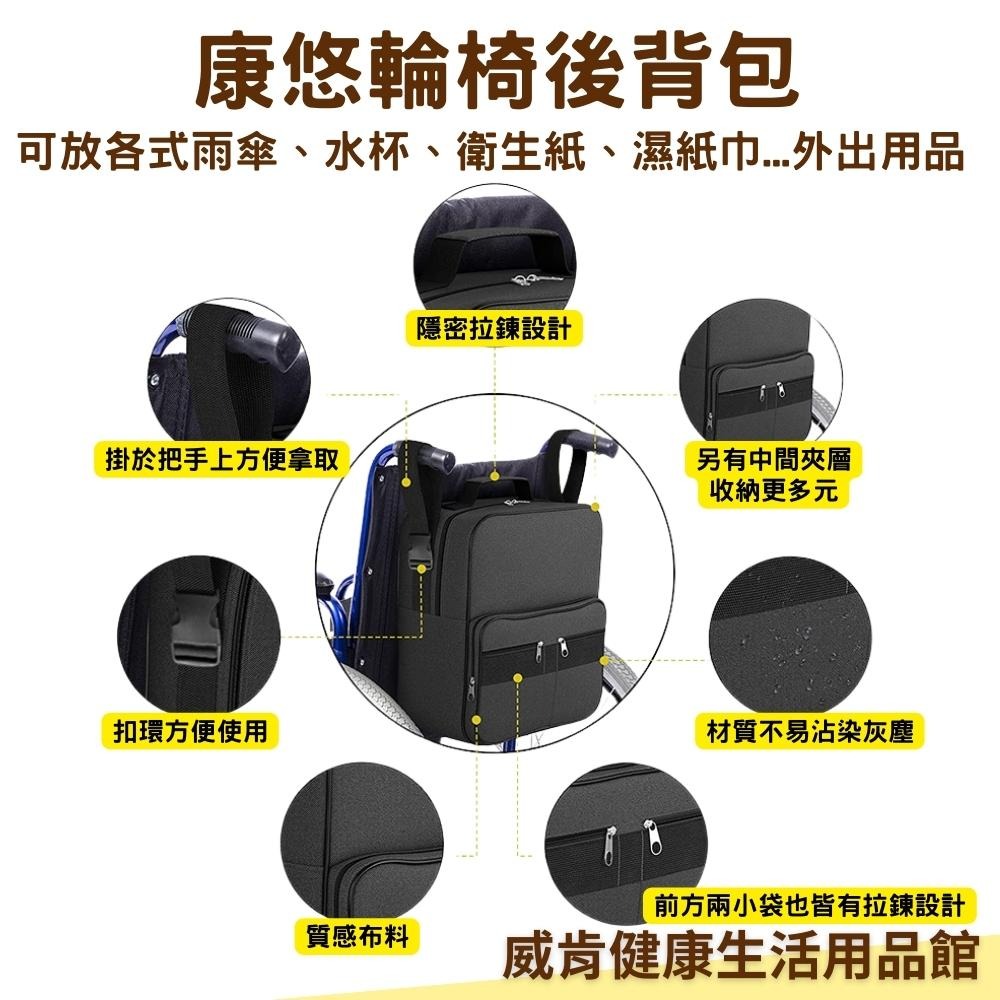 康悠輪椅後背包

可放各式雨傘、水杯、衛生紙、濕紙巾...外出用品

隱密拉鍊設計

掛於把手上方便拿取

另有中間夾層
收納更多元

扣環方便使用

材質不易沾染灰塵

質感布料

前方兩小袋也皆有拉鍊設計

威肯健康生活用品館