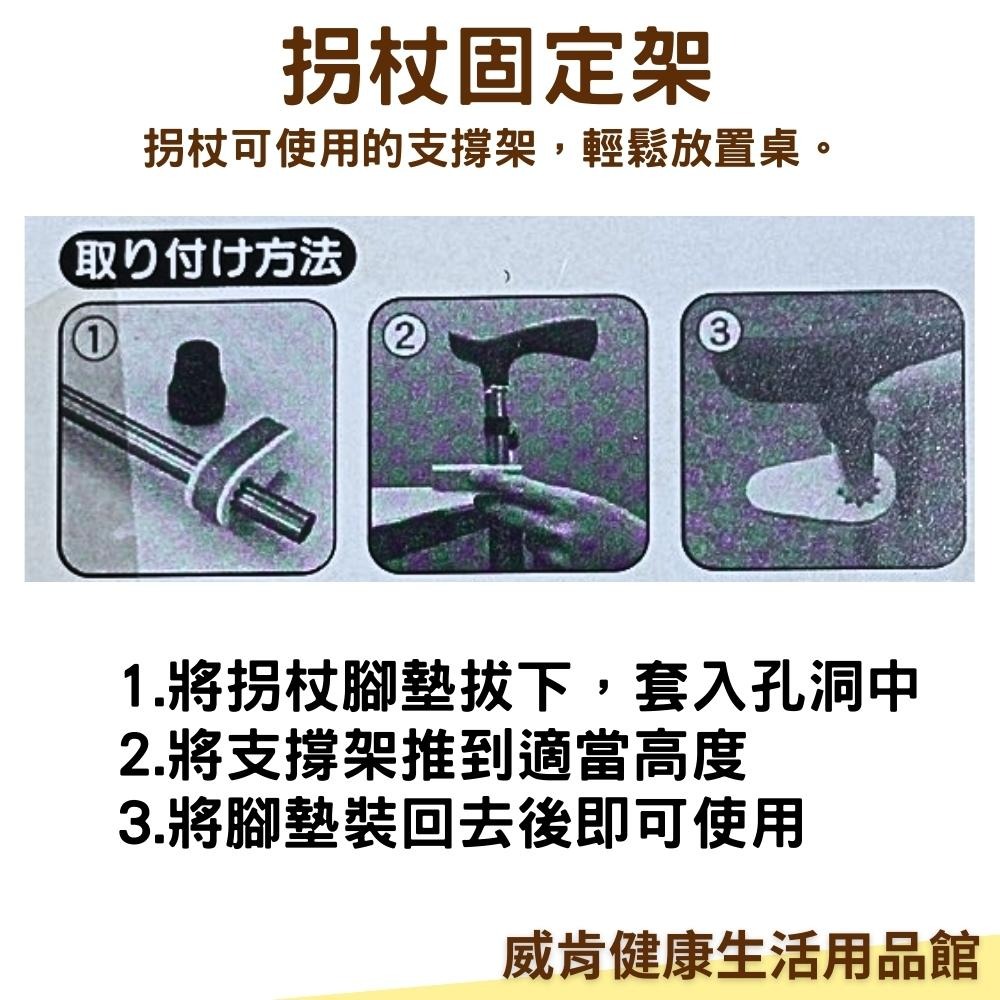 拐杖固定架

拐杖可使用的支撐架，輕鬆放置桌。

取り付け方法

①

②

③

1.將拐杖腳墊拔下，套入孔洞中
2.將支撐架推到適當高度
3.將腳墊裝回去後即可使用

威肯健康生活用品館