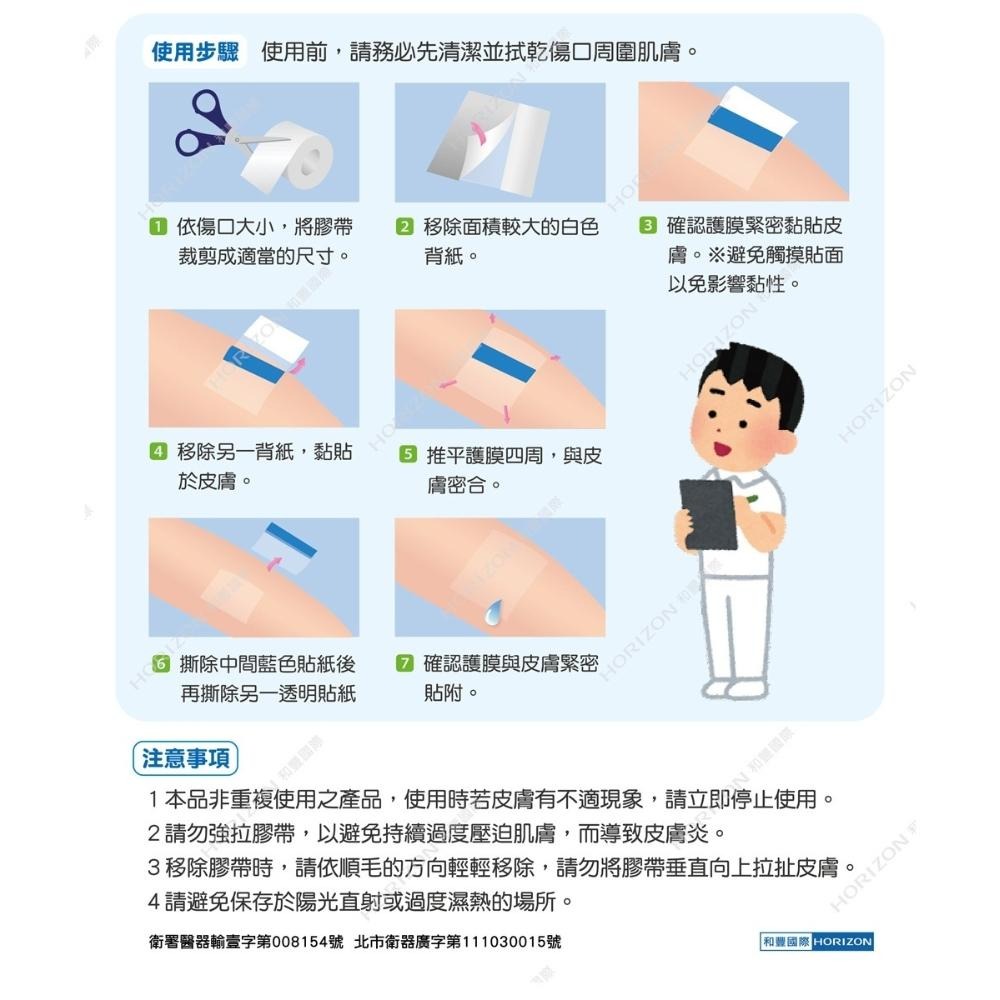 使用步驟 使用前，請務必先清潔並拭乾傷口周圍肌膚。

1 依傷口大小，將膠帶裁剪成適當的尺寸。

2 移除面積較大的白色背紙。

3 確認護膜緊密黏貼皮膚。※避免觸摸貼面以免影響黏性。

4 移除另一背紙，黏貼於皮膚。

5 推平護膜四周，與皮膚密合。

6 撕除中間藍色貼紙後再撕除另一透明貼紙

7 確認護膜與皮膚緊密貼附。

注意事項

1 本品非重複使用之產品，使用時若皮膚有不適現象，請立即停止使用。
2 請勿強拉膠帶，以避免持續過度壓迫肌膚，而導致皮膚炎。
3 移除膠帶時，請依順毛的方向輕輕移除，請勿將膠帶垂直向上拉扯皮膚。
4 請避免保存於陽光直射或過度濕熱的場所。

衛署醫器輸壹字第008154號 北市衛器廣字第111030015號

和豐國際 HORIZON