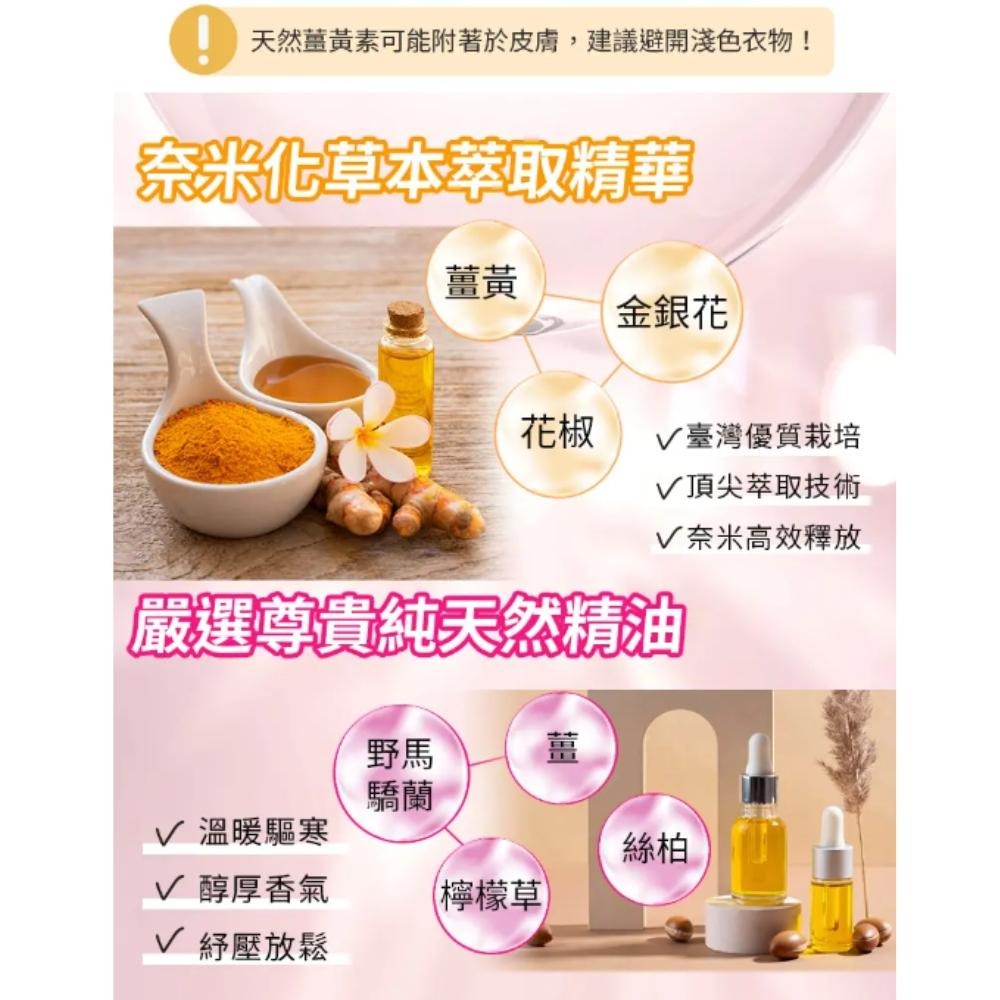 !

天然薑黃素可能附著於皮膚，建議避開淺色衣物！

奈米化草本萃取精華

薑黃

金銀花

花椒

✓臺灣優質栽培

✓頂尖萃取技術

✓奈米高效釋放

嚴選尊貴純天然精油

野馬驕蘭

薑

絲柏

檸檬草

✓ 溫暖驅寒

✓ 醇厚香氣

✓ 紓壓放鬆