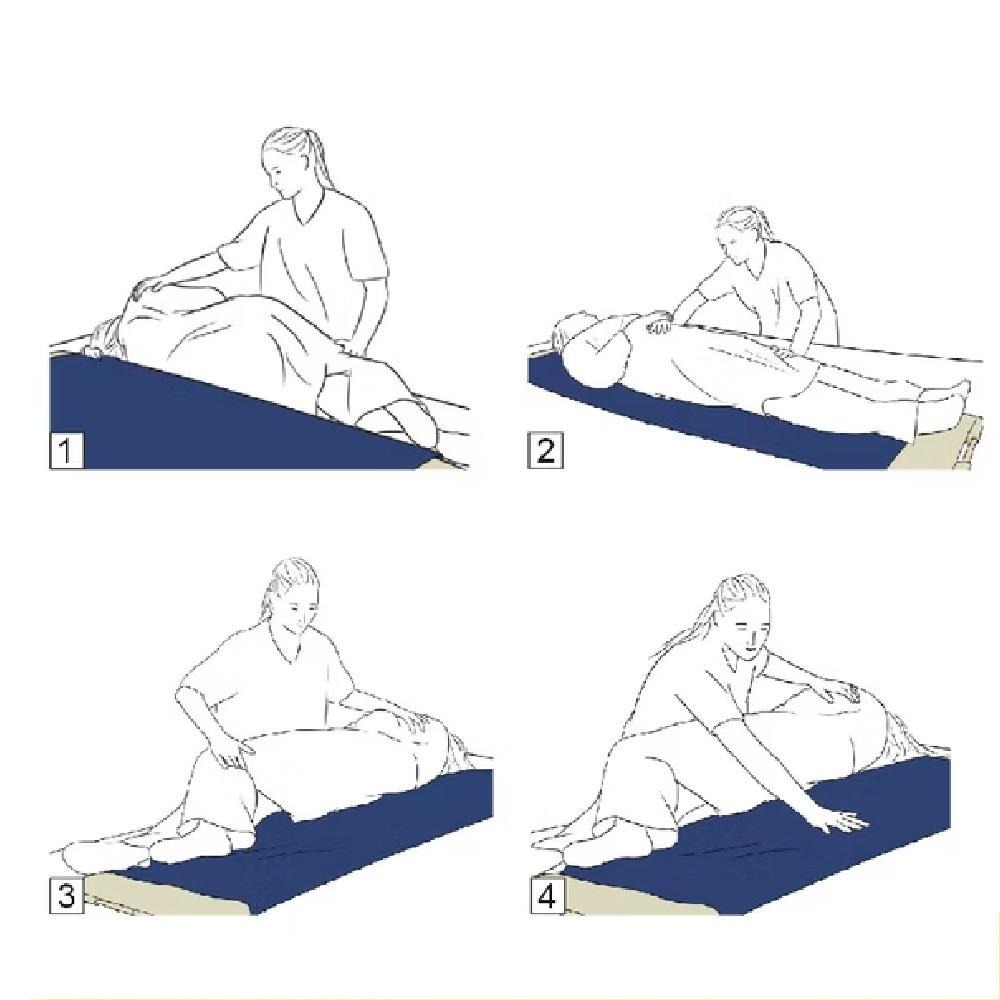 1

2

3

4