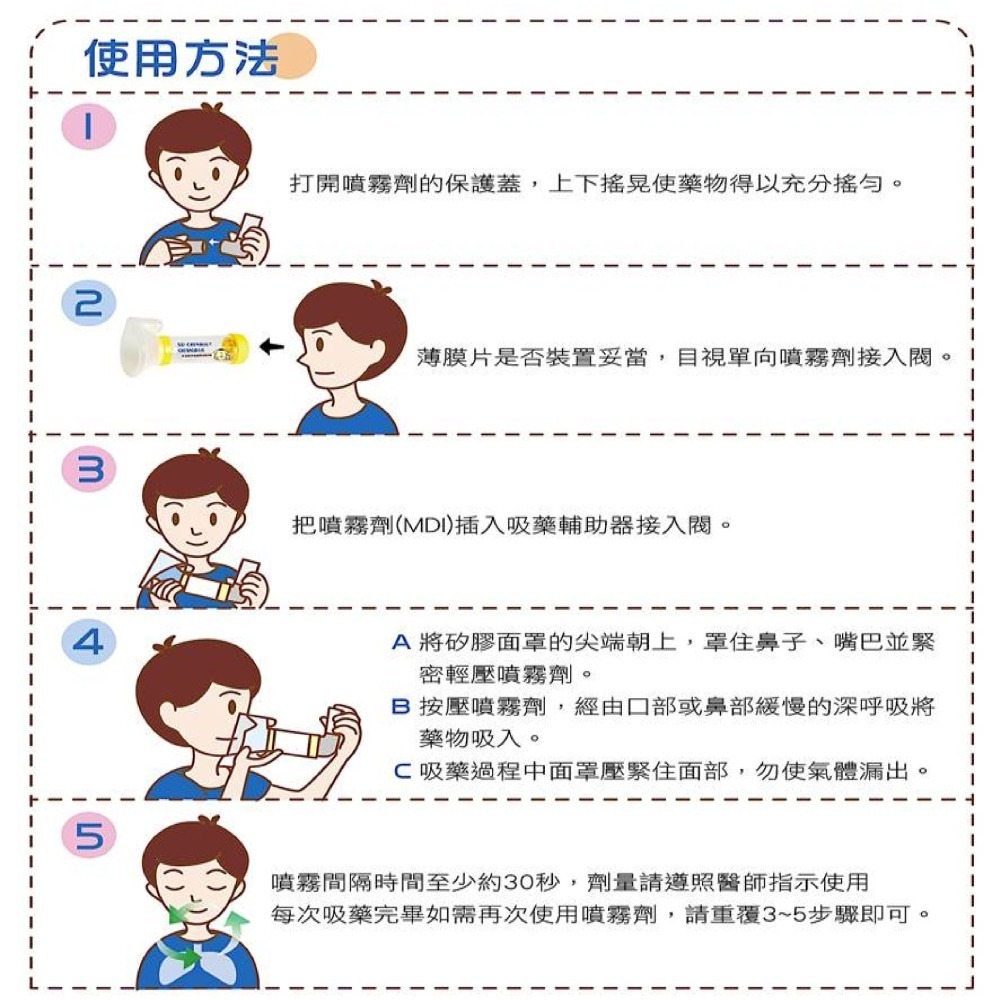 使用方法

1

打開噴霧劑的保護蓋，上下搖晃使藥物得以充分搖勻。

2

薄膜片是否裝置妥當，目視單向噴霧劑接入閥。

3

把噴霧劑(MDI)插入吸藥輔助器接入閥。

4

A 將矽膠面罩的尖端朝上，罩住鼻子、嘴巴並緊密輕壓噴霧劑。

B 按壓噴霧劑，經由口部或鼻部緩慢的深呼吸將藥物吸入。

C 吸藥過程中面罩壓緊住面部，勿使氣體漏出。

5

噴霧間隔時間至少約30秒，劑量請遵照醫師指示使用
每次吸藥完畢如需再次使用噴霧劑，請重覆3~5步驟即可。