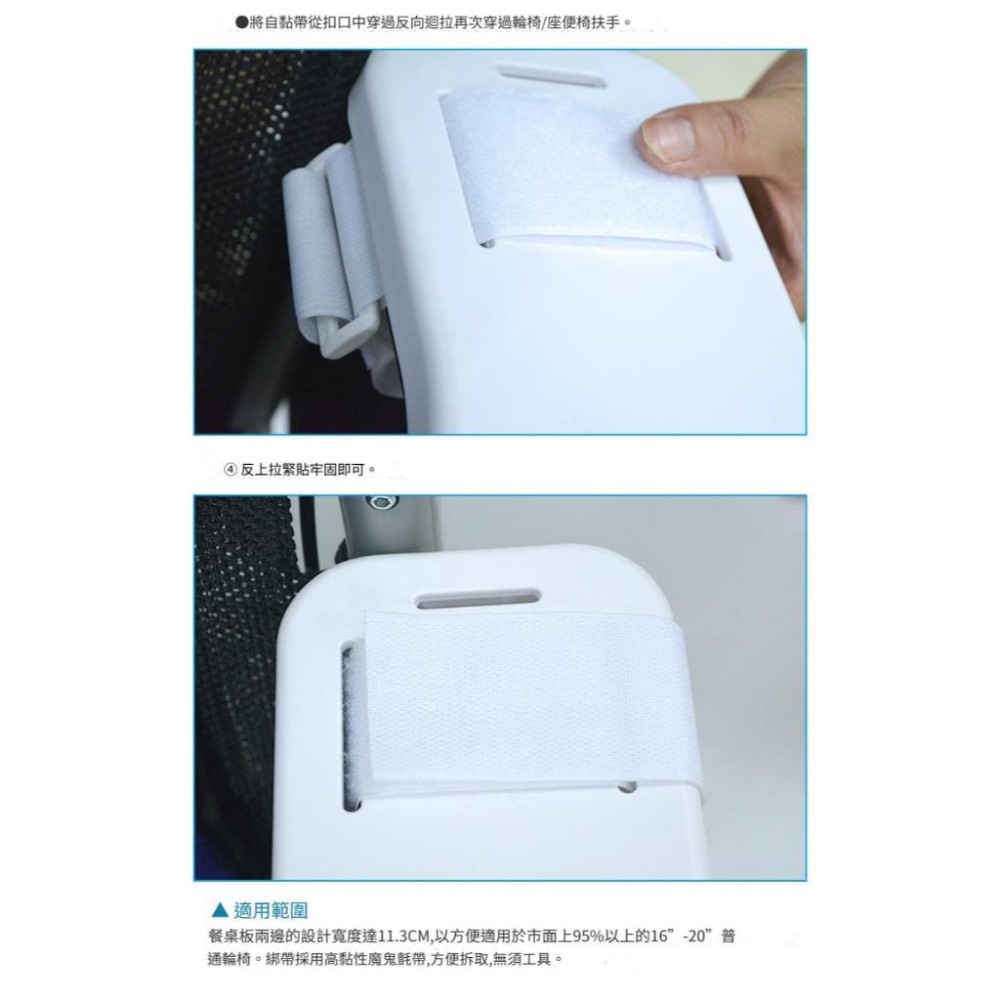 ●將自黏帶從扣口中穿過反向迴拉再次穿過輪椅/座便椅扶手。

④ 反上拉緊貼牢固即可。

▲ 適用範圍

餐桌板兩邊的設計寬度達11.3CM,以方便適用於市面上95%以上的16”-20”普通輪椅。綁帶採用高黏性魔鬼氈帶,方便拆取,無須工具。