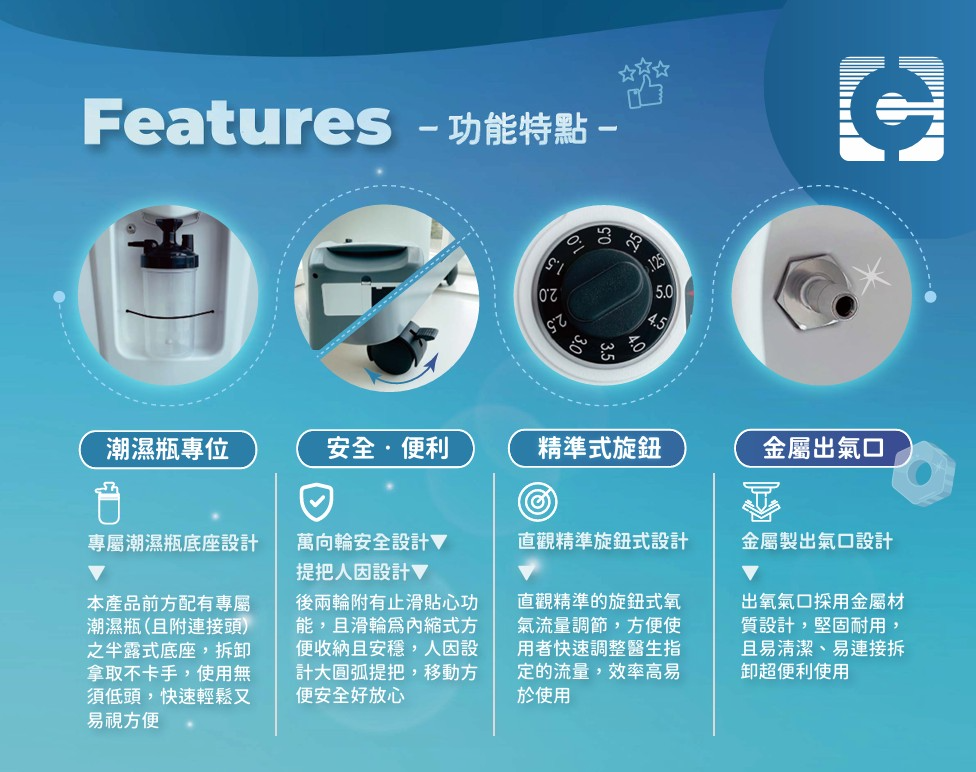 Features －功能特點－

0.5
.25
.125
5.0
4.5
4.0
3.5
3.0
2.5
2.0
1.5
1.0

潮濕瓶專位

專屬潮濕瓶底座設計
▼

本產品前方配有專屬潮濕瓶(且附連接頭)之半露式底座，拆卸拿取不卡手，使用無須低頭，快速輕鬆又易視方便

安全．便利

萬向輪安全設計▼
提把人因設計▼

後兩輪附有止滑貼心功能，且滑輪爲內縮式方便收納且安穩，人因設計大圓弧提把，移動方便安全好放心

精準式旋鈕

直觀精準旋鈕式設計
▼

直觀精準的旋鈕式氧氣流量調節，方便使用者快速調整醫生指定的流量，效率高易於使用

金屬出氣口

金屬製出氣口設計
▼

出氧氣口採用金屬材質設計，堅固耐用，且易清潔、易連接拆卸超便利使用