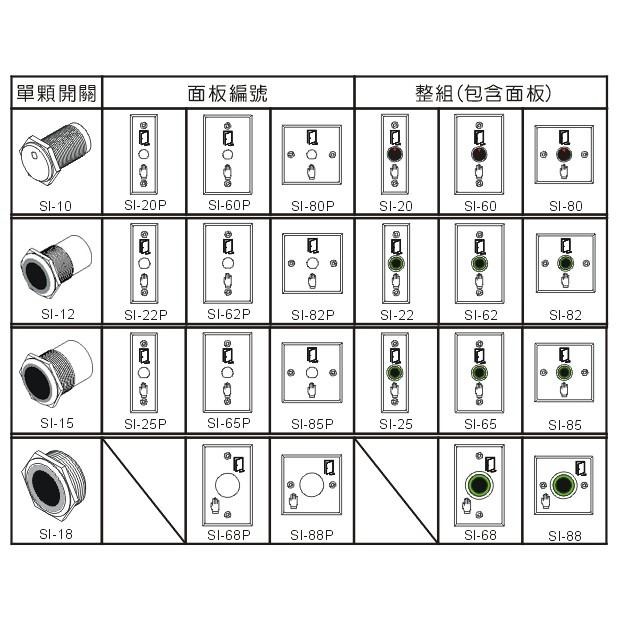 | 單顆開關 | 面板編號 | | | 整組(包含面板) | | |
|---|---|---|---|---|---|---|
| SI-10 | SI-20P | SI-60P | SI-80P | SI-20 | SI-60 | SI-80 |
| SI-12 | SI-22P | SI-62P | SI-82P | SI-22 | SI-62 | SI-82 |
| SI-15 | SI-25P | SI-65P | SI-85P | SI-25 | SI-65 | SI-85 |
| SI-18 | | SI-68P | SI-88P | | SI-68 | SI-88 |