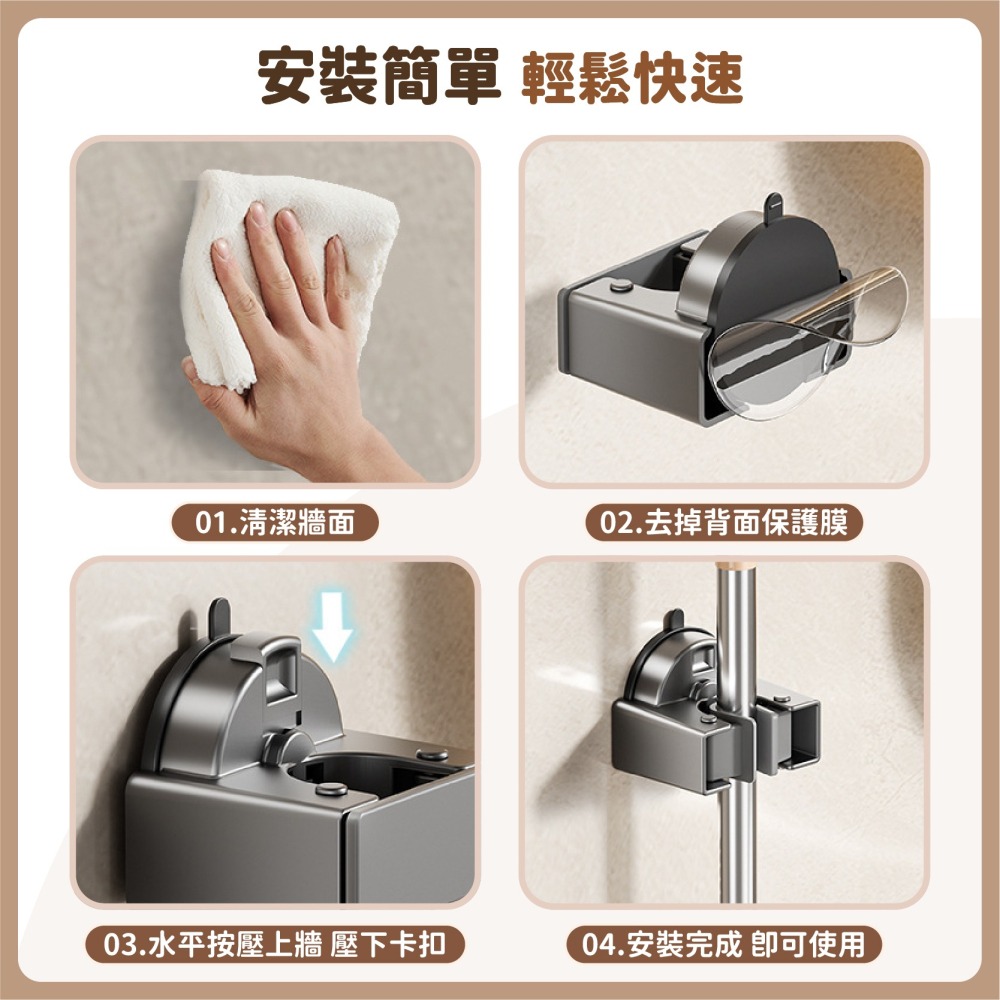 安裝簡單 輕鬆快速

01.清潔牆面

02.去掉背面保護膜

03.水平按壓上牆 壓下卡扣

04.安裝完成 即可使用