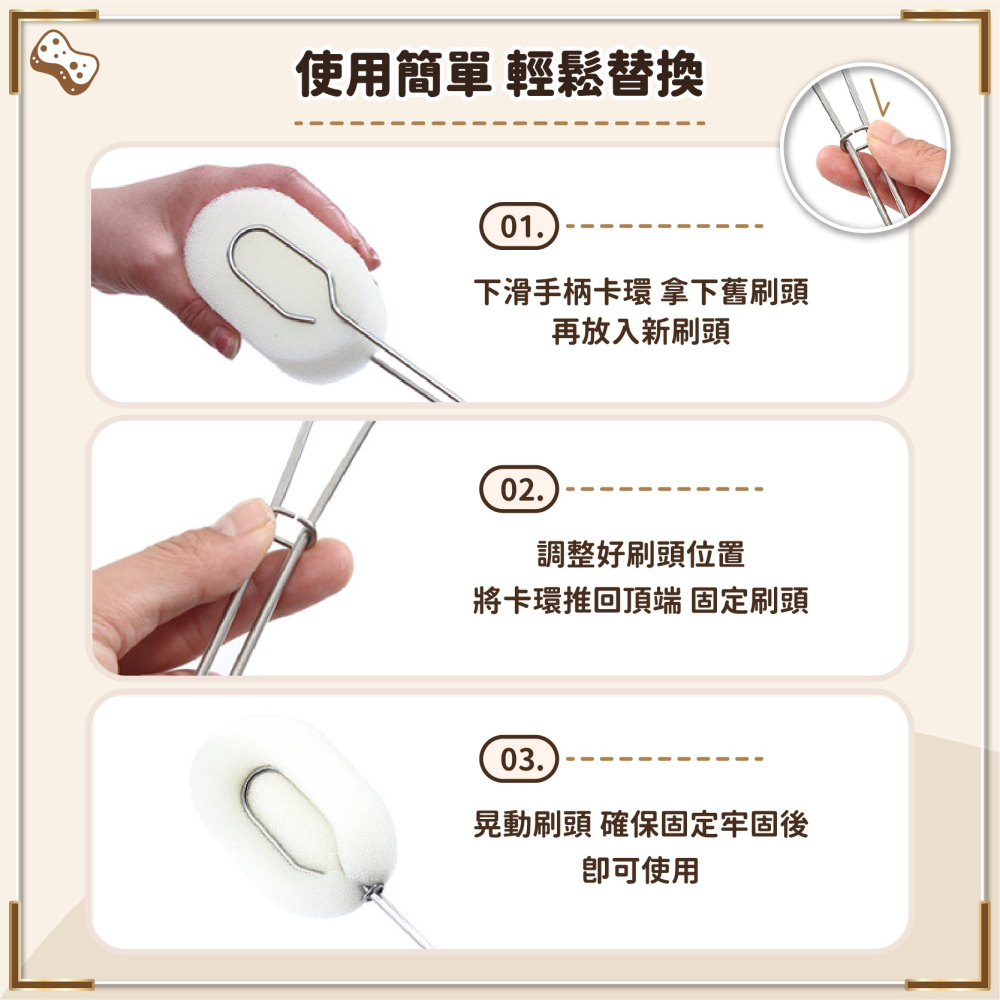 使用簡單 輕鬆替換

01.

下滑手柄卡環 拿下舊刷頭
再放入新刷頭

02.

調整好刷頭位置
將卡環推回頂端 固定刷頭

03.

晃動刷頭 確保固定牢固後
即可使用