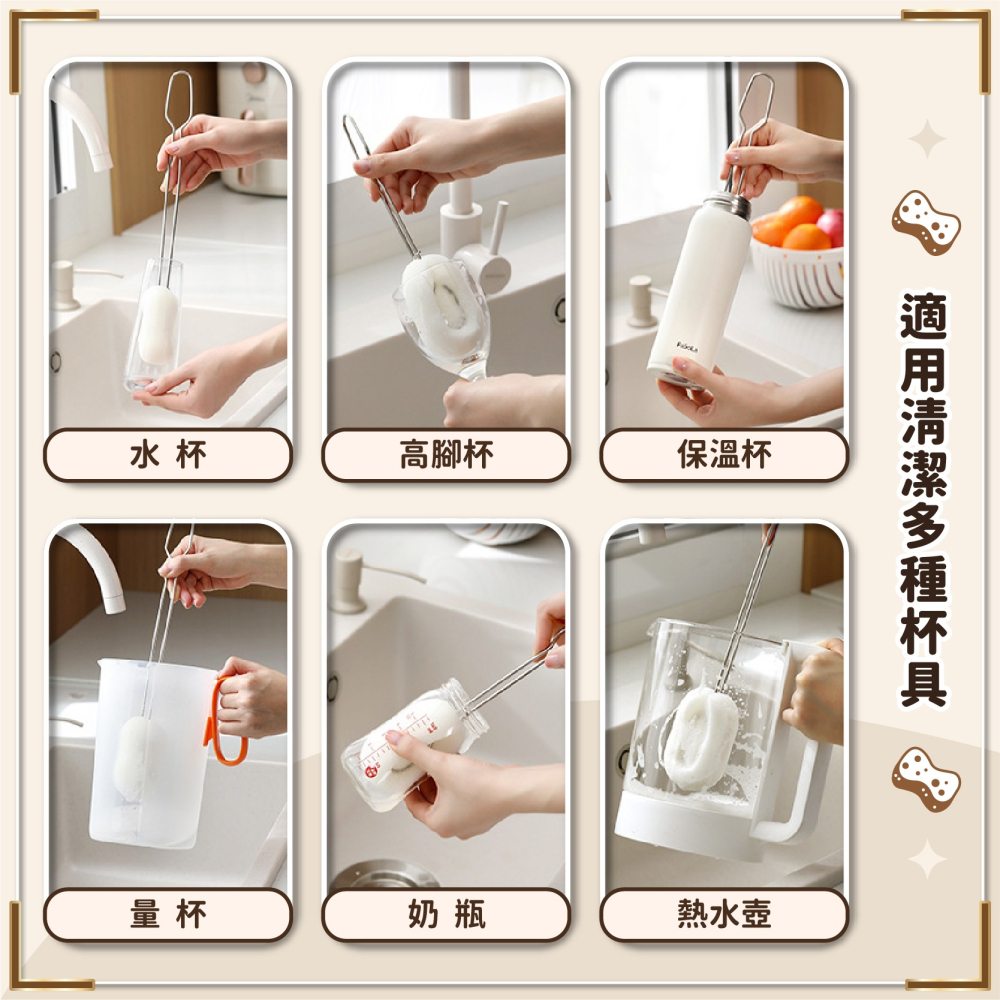 水 杯

高腳杯

保溫杯

量 杯

奶 瓶

熱水壺

適用清潔多種杯具