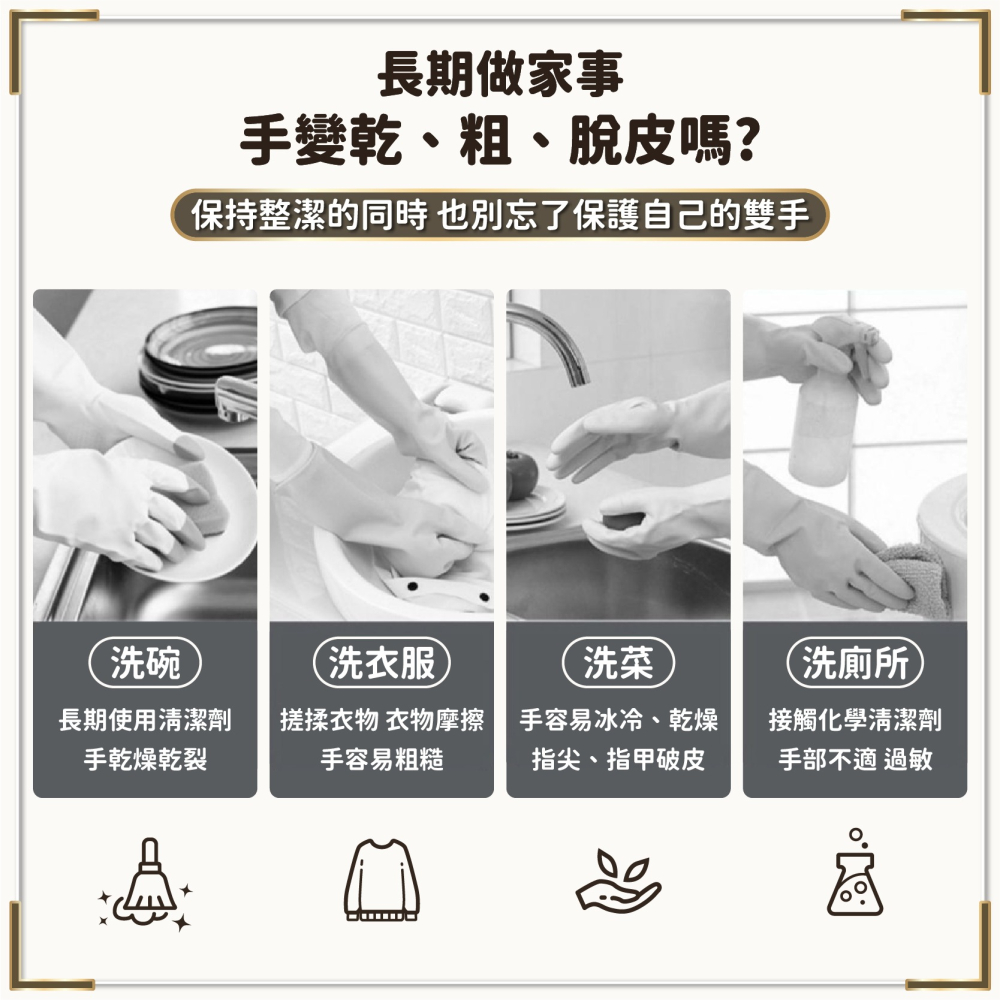 長期做家事
手變乾、粗、脫皮嗎?

保持整潔的同時 也別忘了保護自己的雙手

洗碗
長期使用清潔劑
手乾燥乾裂

洗衣服
搓揉衣物 衣物摩擦
手容易粗糙

洗菜
手容易冰冷、乾燥
指尖、指甲破皮

洗廁所
接觸化學清潔劑
手部不適 過敏