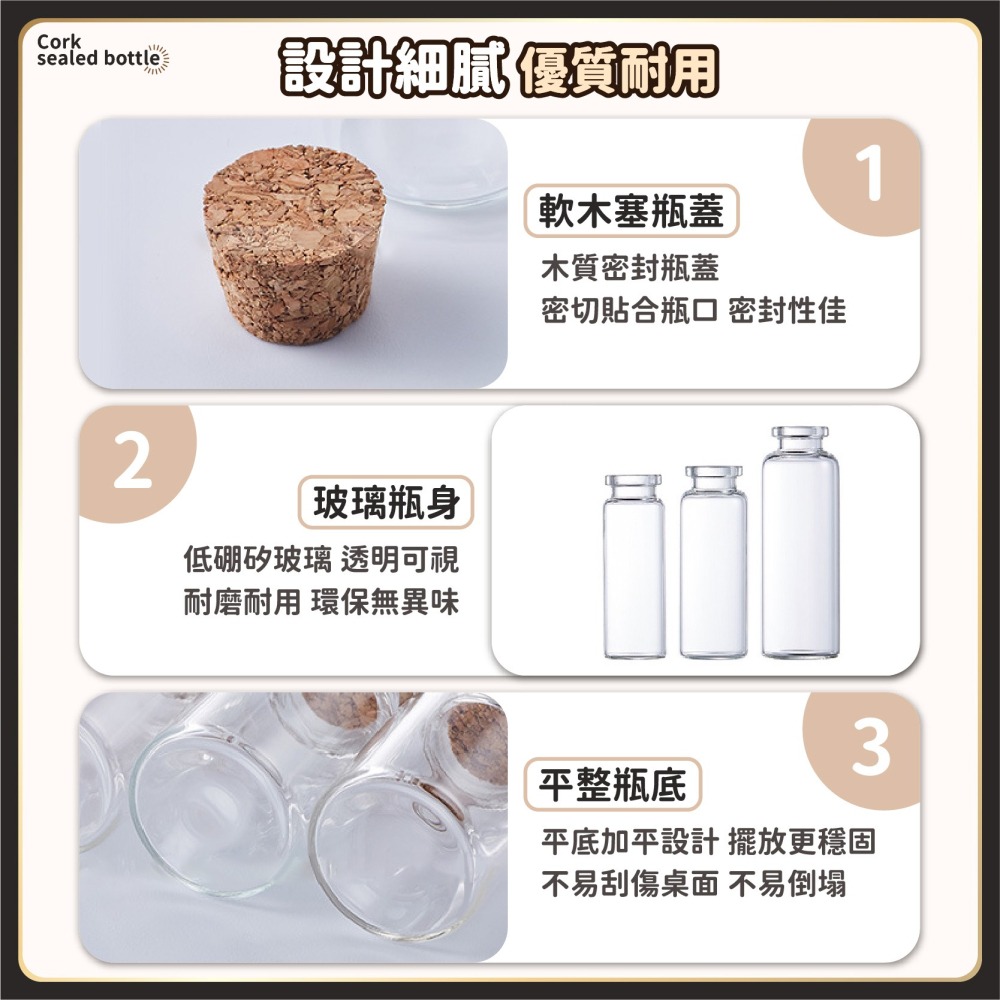 Cork
sealed bottle

設計細膩 優質耐用

1

軟木塞瓶蓋

木質密封瓶蓋
密切貼合瓶口 密封性佳

2

玻璃瓶身

低硼矽玻璃 透明可視
耐磨耐用 環保無異味

3

平整瓶底

平底加平設計 擺放更穩固
不易刮傷桌面 不易倒塌