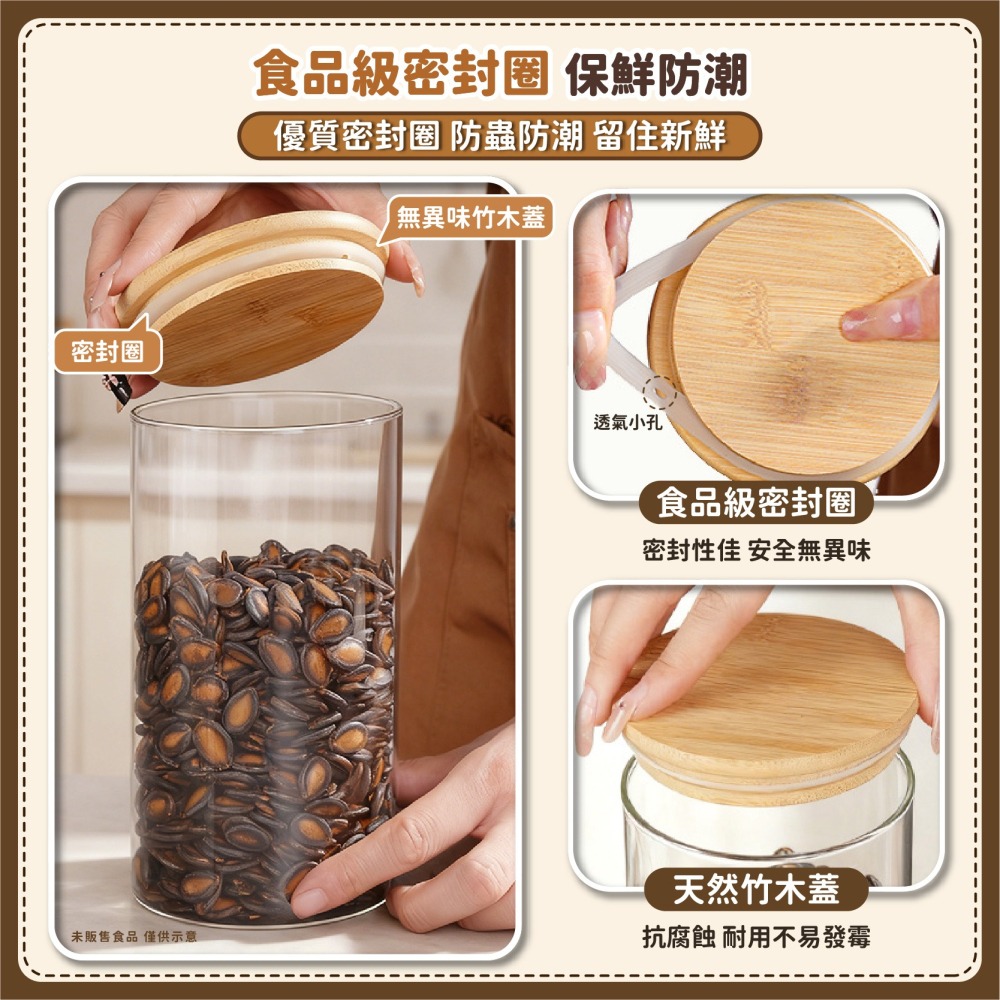 食品級密封圈 保鮮防潮

優質密封圈 防蟲防潮 留住新鮮

無異味竹木蓋

密封圈

未販售食品 僅供示意

透氣小孔

食品級密封圈

密封性佳 安全無異味

天然竹木蓋

抗腐蝕 耐用不易發霉