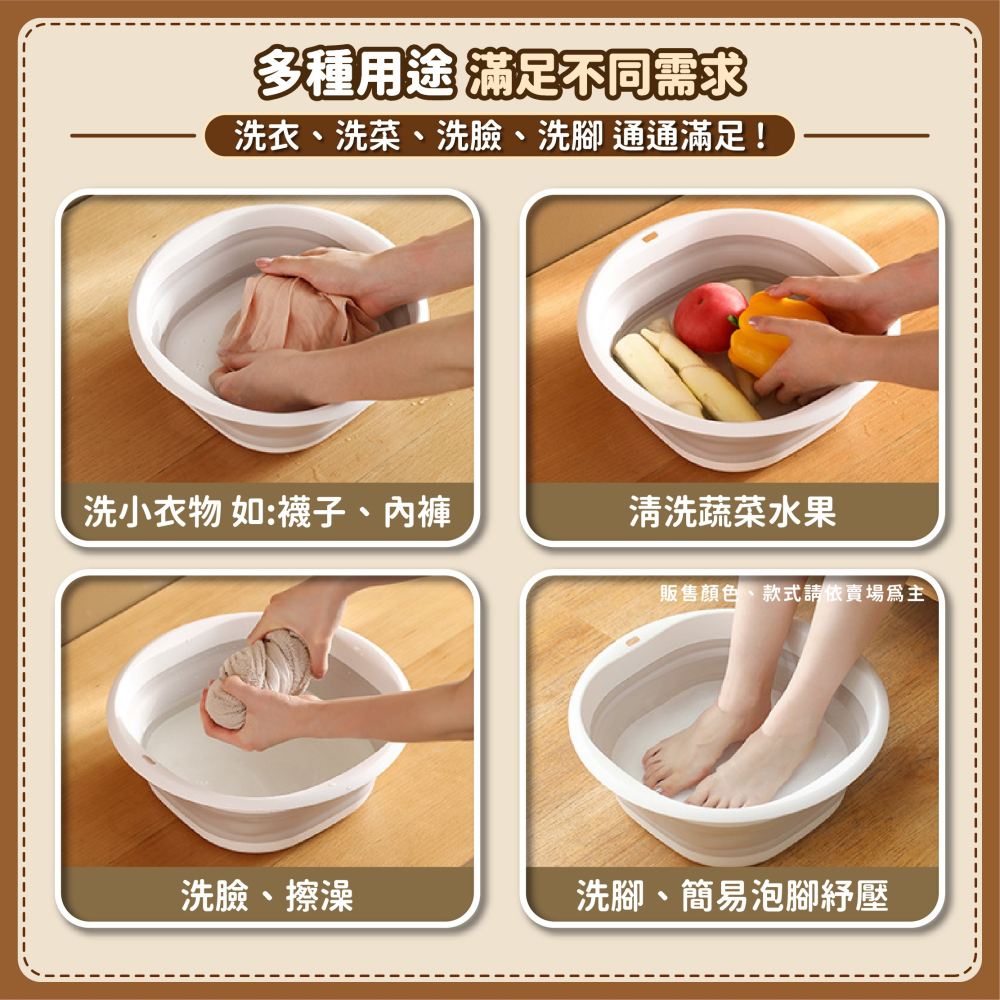 多種用途 滿足不同需求

洗衣、洗菜、洗臉、洗腳 通通滿足！

洗小衣物 如:襪子、內褲

清洗蔬菜水果

販售顏色、款式請依賣場爲主

洗臉、擦澡

洗腳、簡易泡腳紓壓