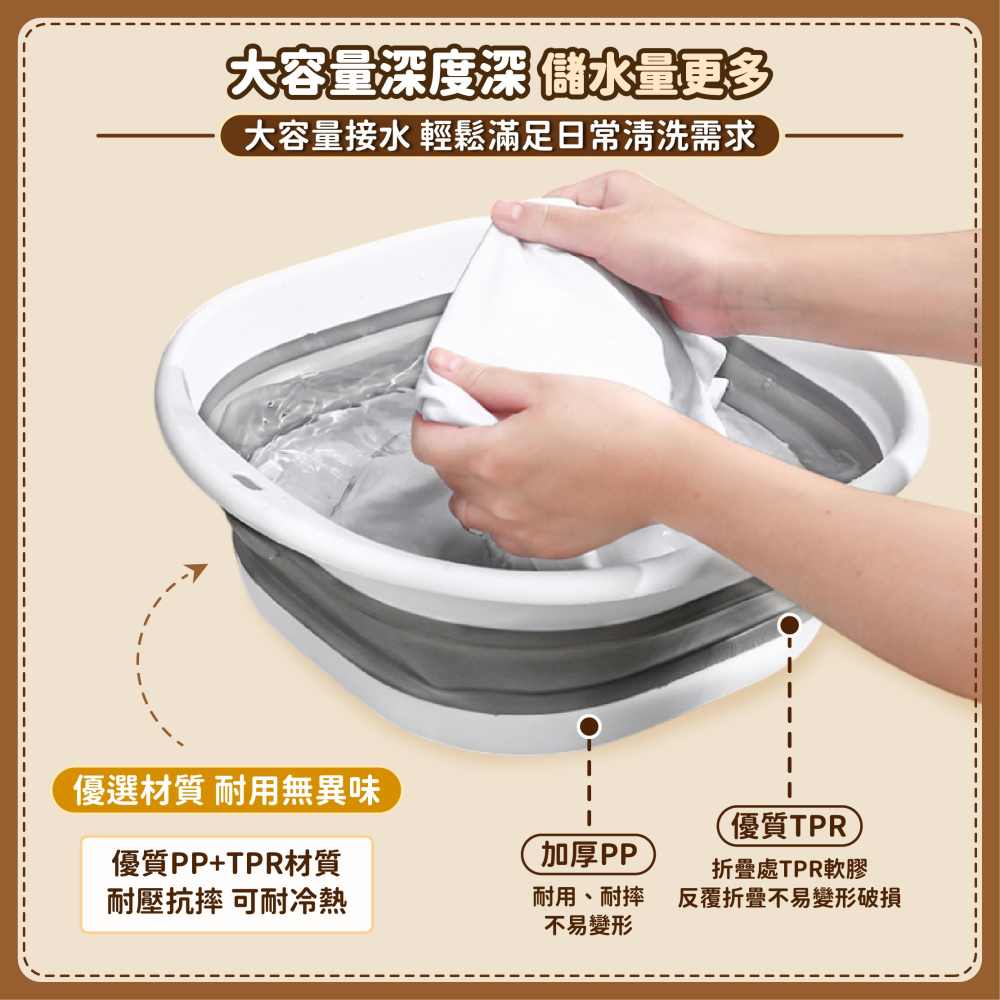 大容量深度深 儲水量更多

大容量接水 輕鬆滿足日常清洗需求

優選材質 耐用無異味

優質PP+TPR材質
耐壓抗摔 可耐冷熱

加厚PP

耐用、耐摔
不易變形

優質TPR

折疊處TPR軟膠
反覆折疊不易變形破損