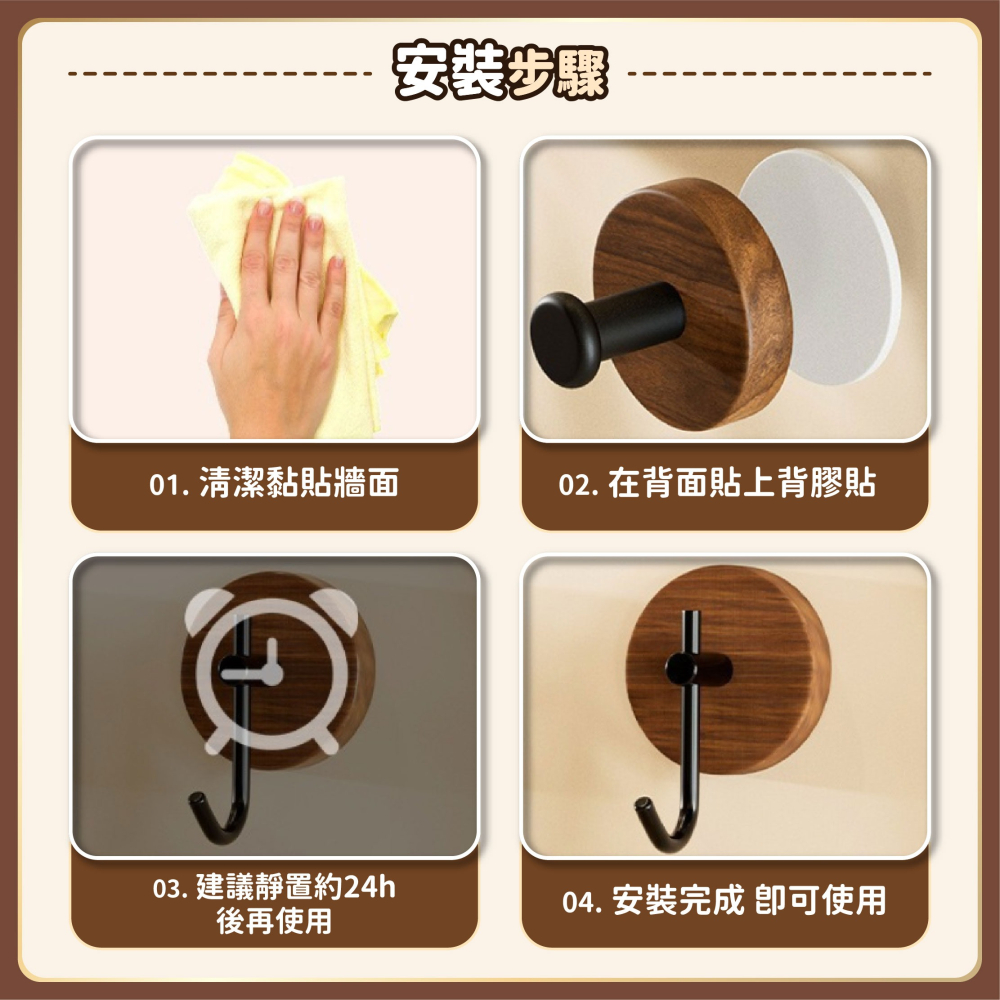 安裝步驟

01. 清潔黏貼牆面

02. 在背面貼上背膠貼

03. 建議靜置約24h
後再使用

04. 安裝完成 即可使用