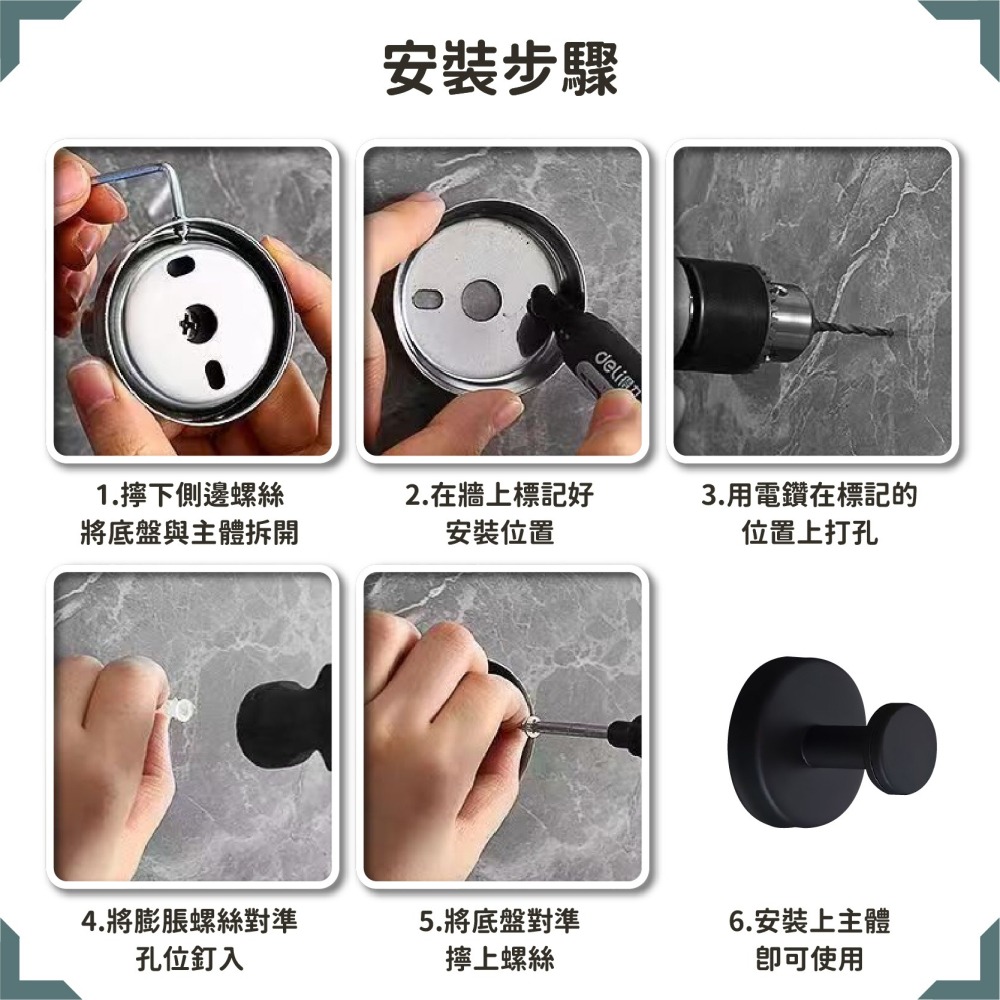 安裝步驟

deli

1.擰下側邊螺絲
將底盤與主體拆開

2.在牆上標記好
安裝位置

3.用電鑽在標記的
位置上打孔

4.將膨脹螺絲對準
孔位釘入

5.將底盤對準
擰上螺絲

6.安裝上主體
即可使用