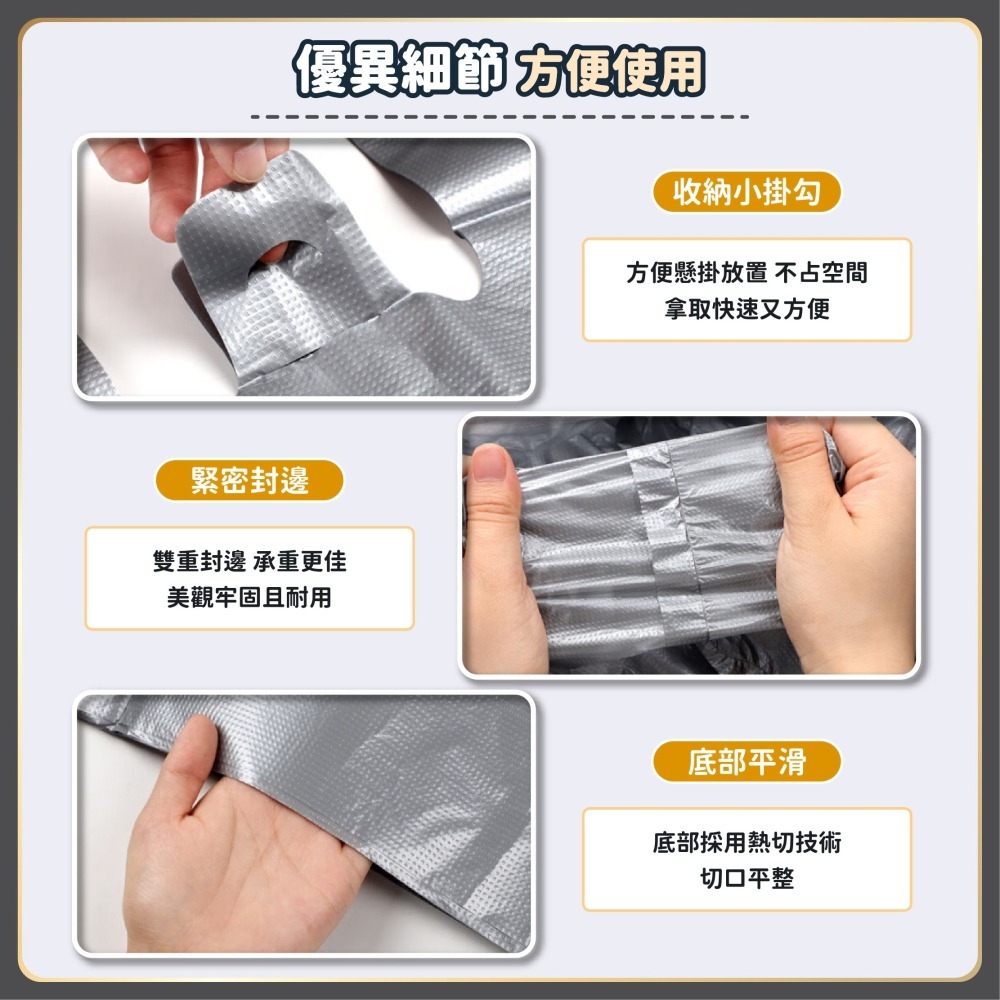 優異細節 方便使用

收納小掛勾

方便懸掛放置 不占空間
拿取快速又方便

緊密封邊

雙重封邊 承重更佳
美觀牢固且耐用

底部平滑

底部採用熱切技術
切口平整