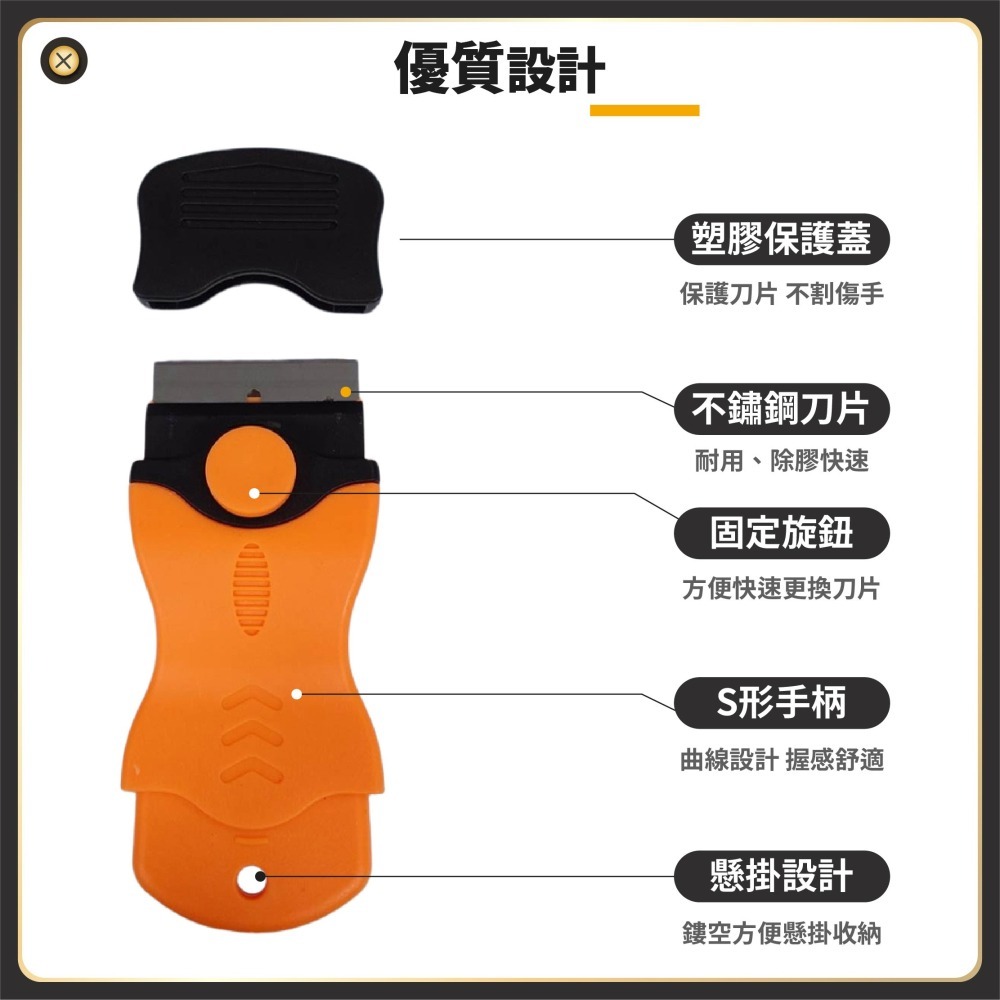 優質設計

塑膠保護蓋
保護刀片 不割傷手

不鏽鋼刀片
耐用、除膠快速

固定旋鈕
方便快速更換刀片

S形手柄
曲線設計 握感舒適

懸掛設計
鏤空方便懸掛收納