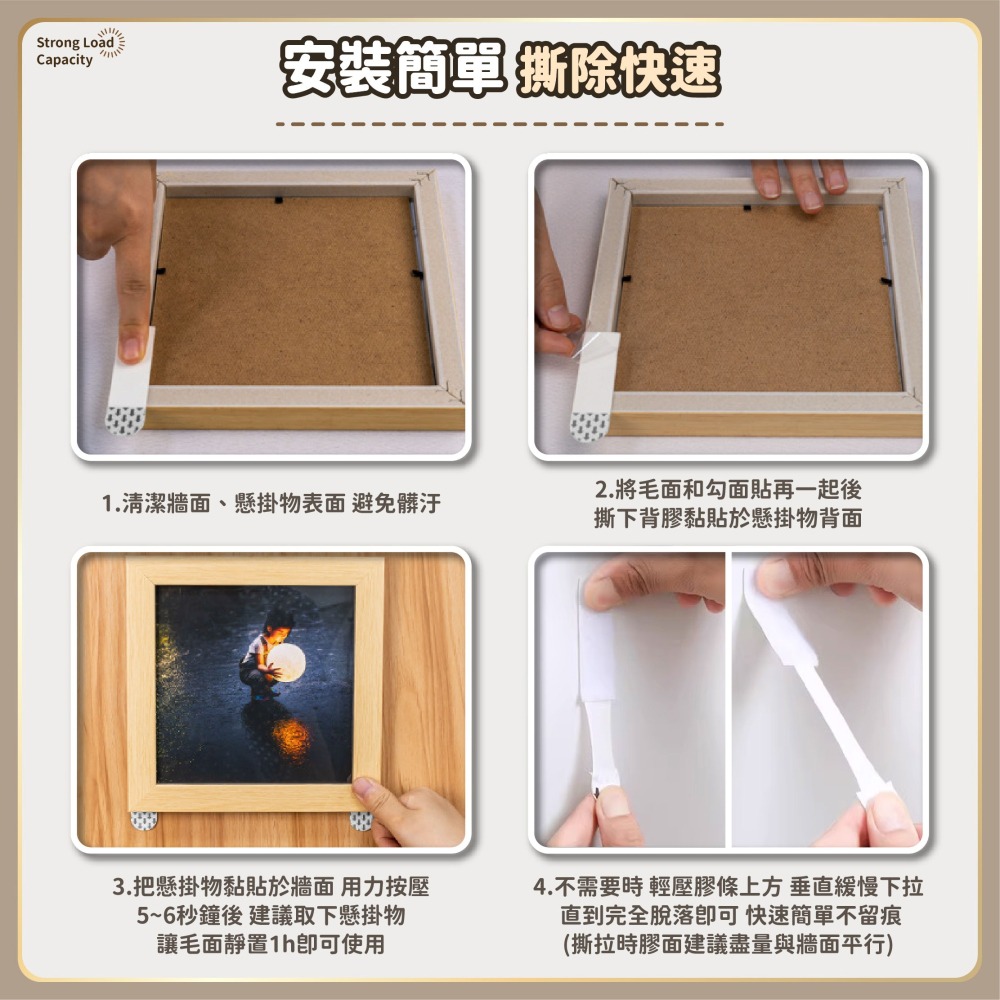 Strong Load Capacity

安裝簡單 撕除快速

1.清潔牆面、懸掛物表面 避免髒汙

2.將毛面和勾面貼再一起後 撕下背膠黏貼於懸掛物背面

3.把懸掛物黏貼於牆面 用力按壓 5~6秒鐘後 建議取下懸掛物 讓毛面靜置1h即可使用

4.不需要時 輕壓膠條上方 垂直緩慢下拉 直到完全脫落即可 快速簡單不留痕 (撕拉時膠面建議盡量與牆面平行)