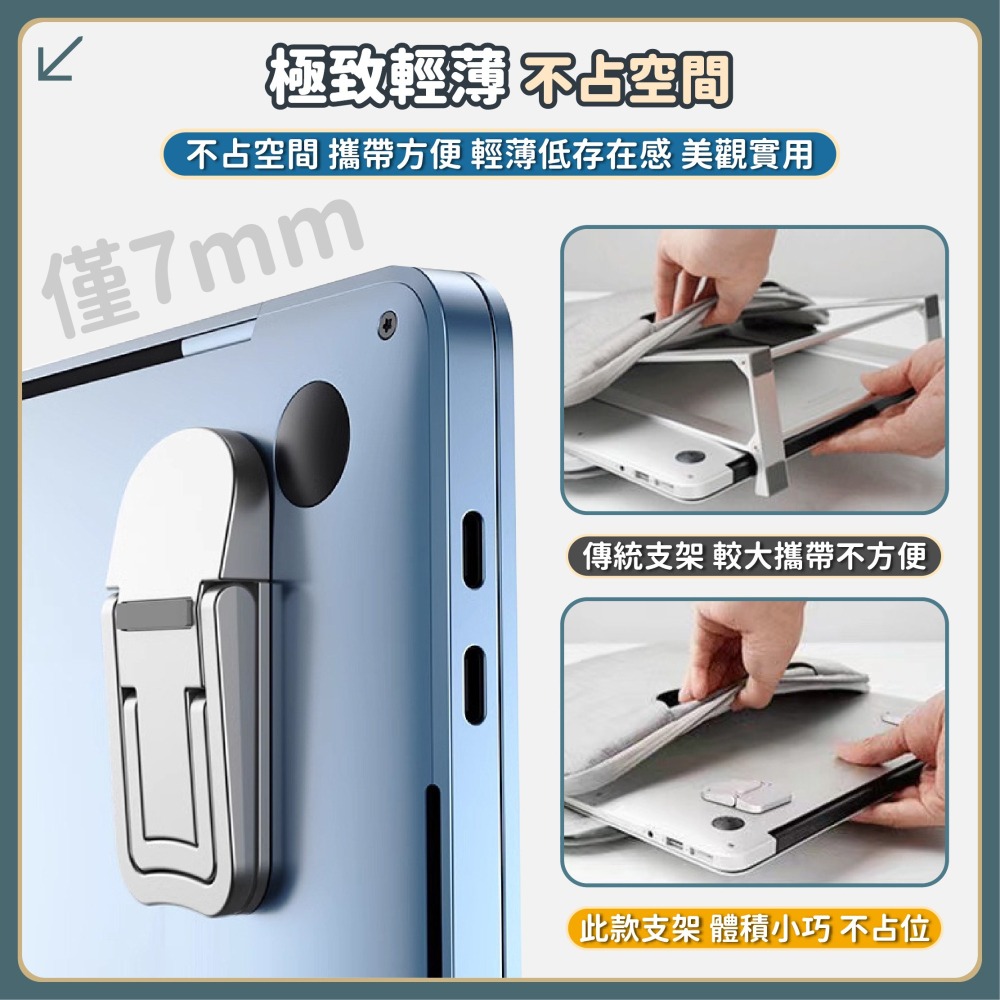 極致輕薄 不占空間

不占空間 攜帶方便 輕薄低存在感 美觀實用

僅7mm

傳統支架 較大攜帶不方便

此款支架 體積小巧 不占位