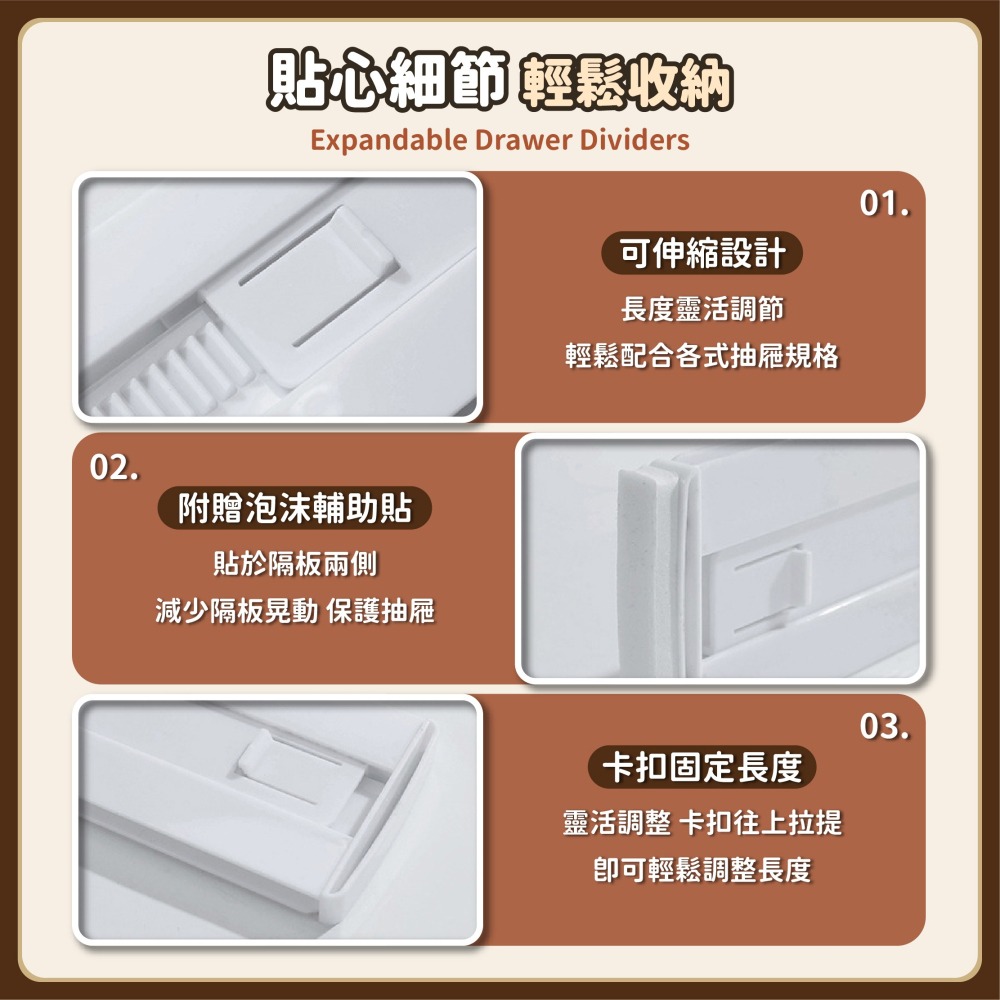 貼心細節 輕鬆收納
Expandable Drawer Dividers

01.
可伸縮設計
長度靈活調節
輕鬆配合各式抽屜規格

02.
附贈泡沫輔助貼
貼於隔板兩側
減少隔板晃動 保護抽屜

03.
卡扣固定長度
靈活調整 卡扣往上拉提
即可輕鬆調整長度