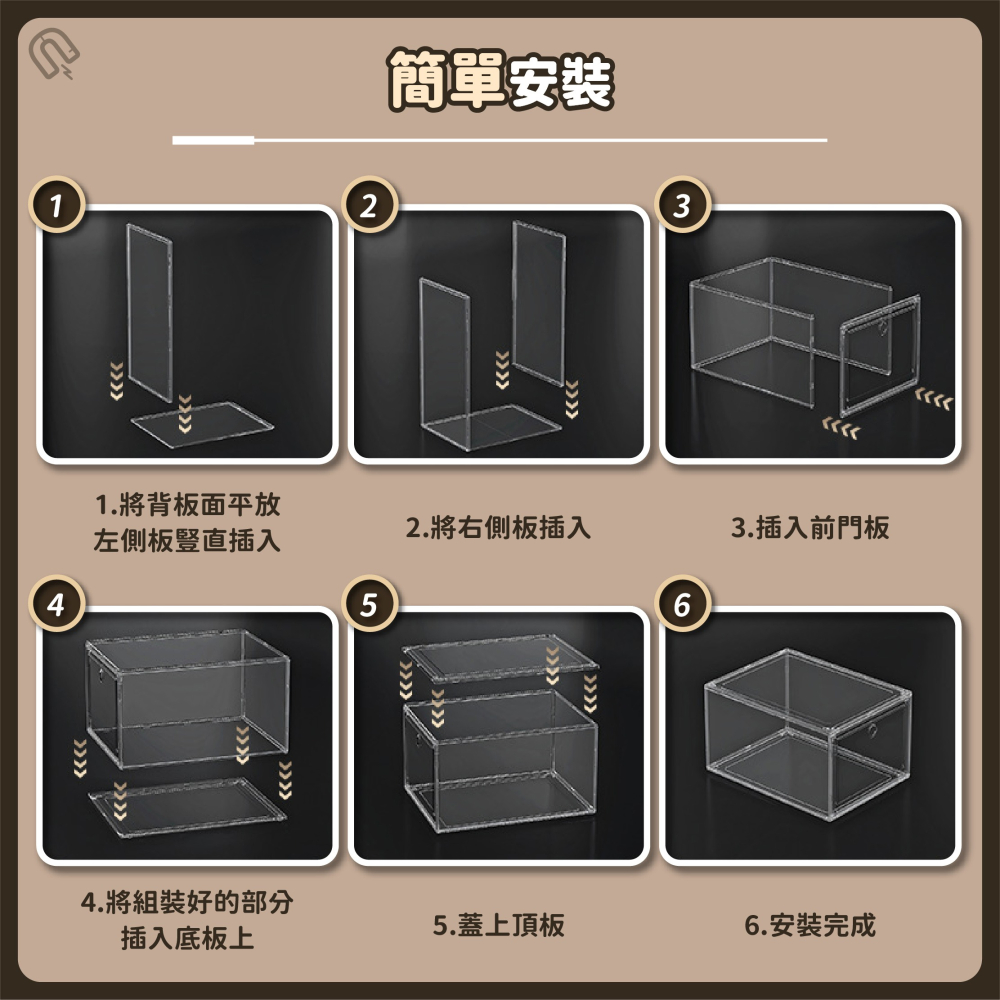 簡單安裝

1

2

3

1.將背板面平放
左側板豎直插入

2.將右側板插入

3.插入前門板

4

5

6

4.將組裝好的部分
插入底板上

5.蓋上頂板

6.安裝完成