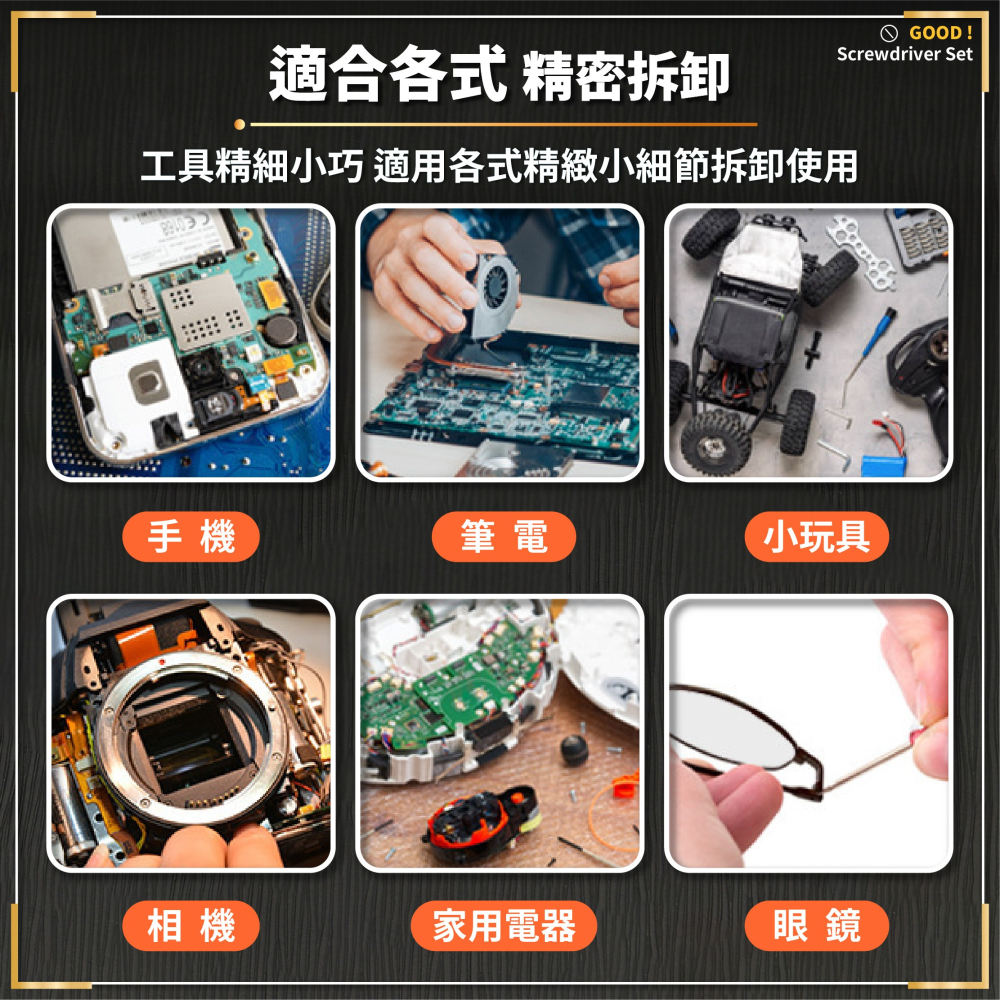 GOOD !
Screwdriver Set

適合各式 精密拆卸

工具精細小巧 適用各式精緻小細節拆卸使用

手 機

筆 電

小玩具

相 機

家用電器

眼 鏡