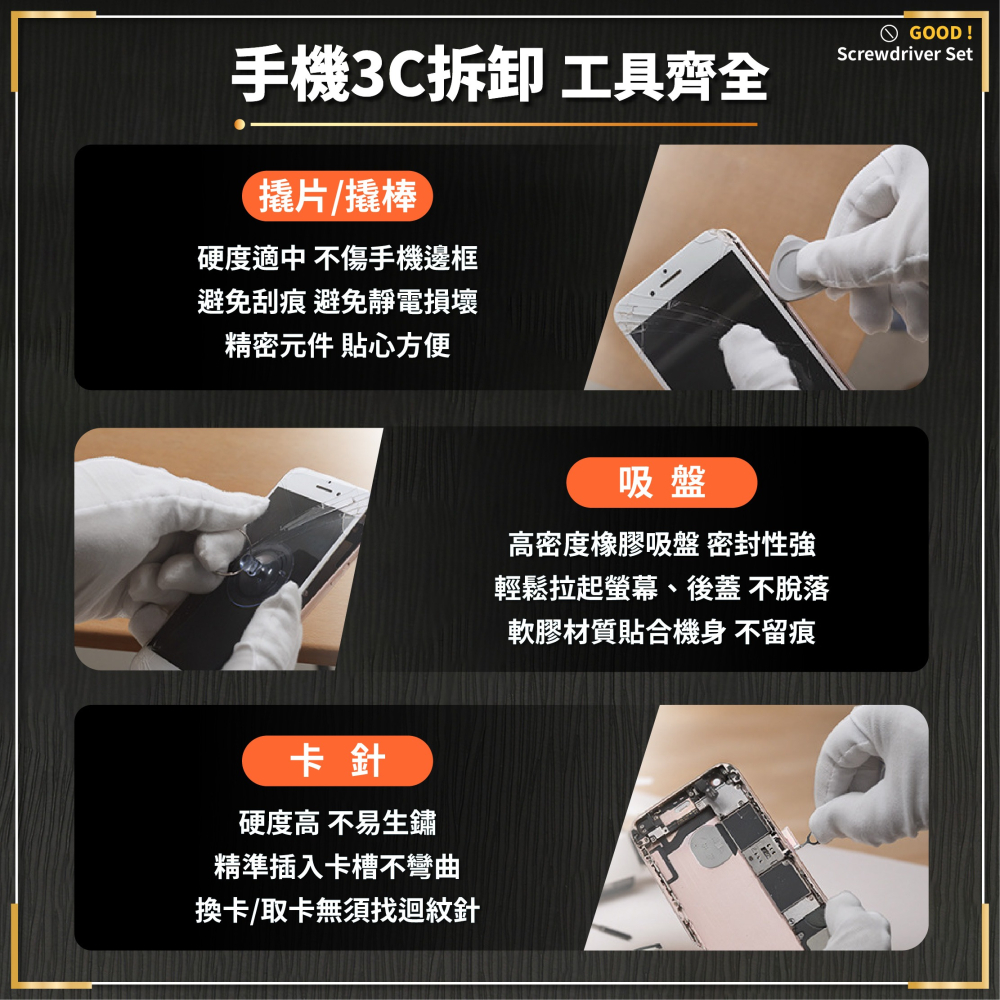 GOOD !
Screwdriver Set

手機3C拆卸 工具齊全

撬片/撬棒

硬度適中 不傷手機邊框
避免刮痕 避免靜電損壞
精密元件 貼心方便

吸 盤

高密度橡膠吸盤 密封性強
輕鬆拉起螢幕、後蓋 不脫落
軟膠材質貼合機身 不留痕

卡 針

硬度高 不易生鏽
精準插入卡槽不彎曲
換卡/取卡無須找迴紋針