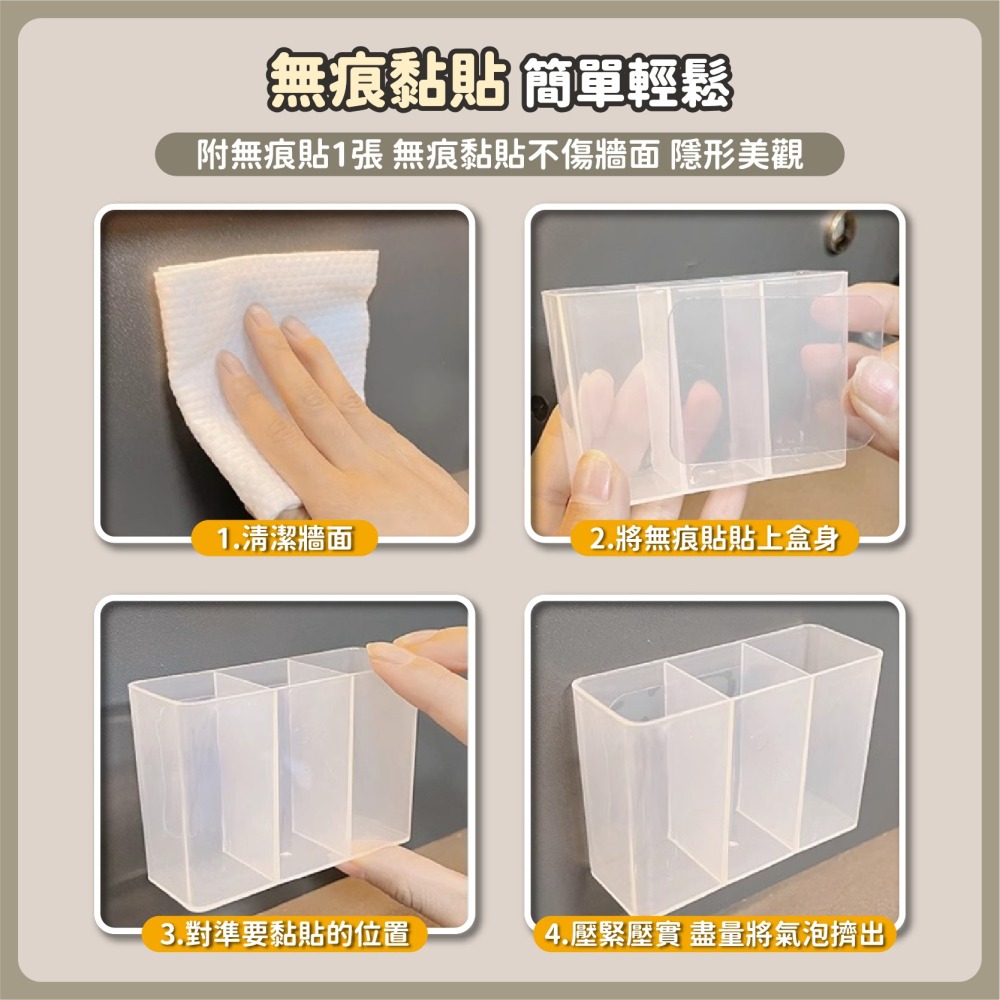 無痕黏貼 簡單輕鬆

附無痕貼1張 無痕黏貼不傷牆面 隱形美觀

1.清潔牆面

2.將無痕貼貼上盒身

3.對準要黏貼的位置

4.壓緊壓實 盡量將氣泡擠出