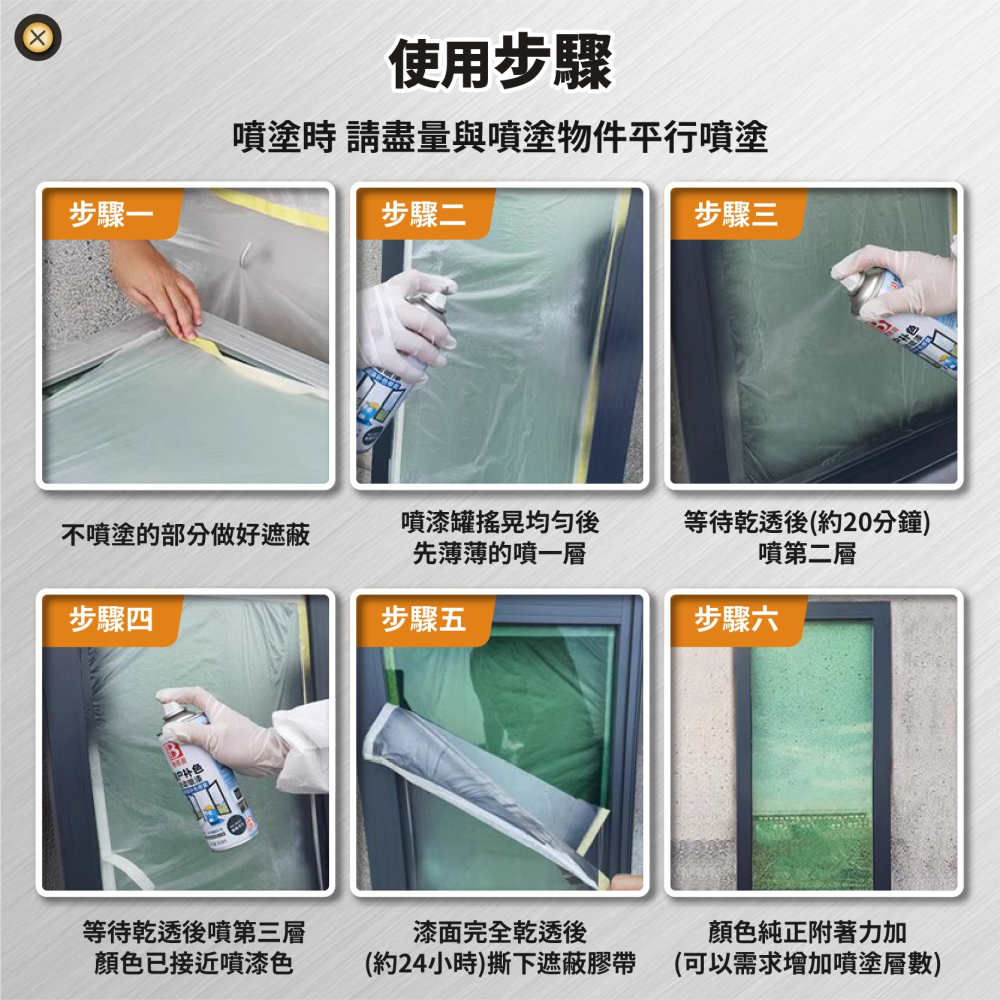 使用步驟

噴塗時 請盡量與噴塗物件平行噴塗

步驟一

不噴塗的部分做好遮蔽

步驟二

噴漆罐搖晃均勻後
先薄薄的噴一層

步驟三

等待乾透後(約20分鐘)
噴第二層

步驟四

等待乾透後噴第三層
顏色已接近噴漆色

步驟五

漆面完全乾透後
(約24小時)撕下遮蔽膠帶

步驟六

顏色純正附著力加
(可以需求增加噴塗層數)