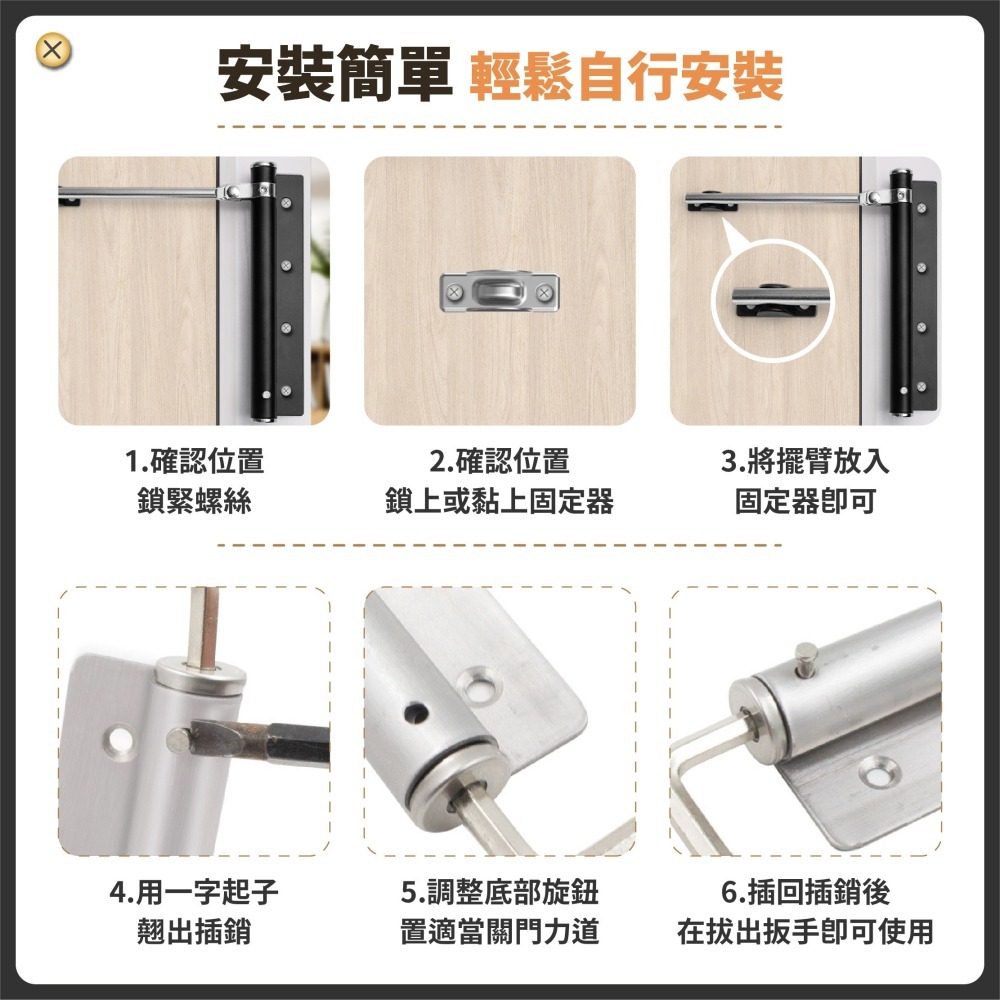 安裝簡單 輕鬆自行安裝

1.確認位置
鎖緊螺絲

2.確認位置
鎖上或黏上固定器

3.將擺臂放入
固定器即可

4.用一字起子
翹出插銷

5.調整底部旋鈕
置適當關門力道

6.插回插銷後
在拔出扳手即可使用