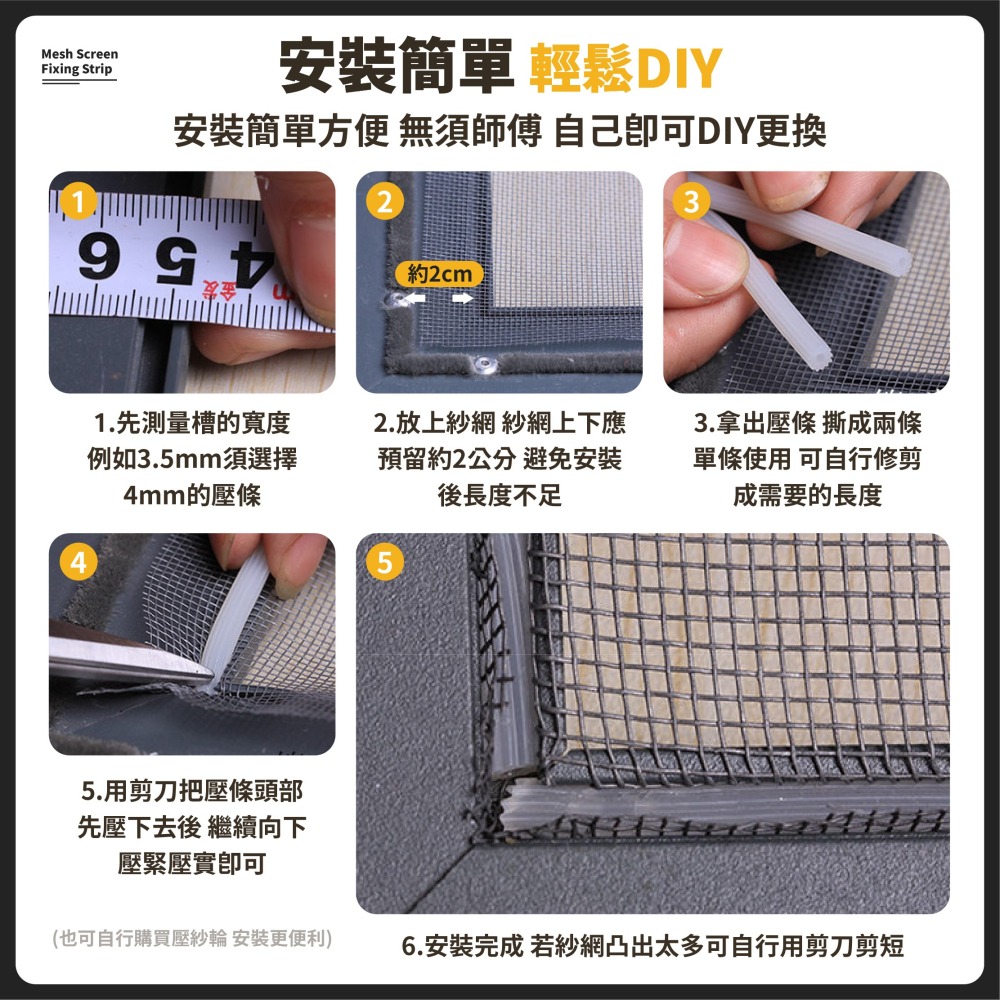 Mesh Screen
Fixing Strip

安裝簡單 輕鬆DIY

安裝簡單方便 無須師傅 自己即可DIY更換

1

6 5 4

2

約2cm

3

1.先測量槽的寬度 例如3.5mm須選擇 4mm的壓條

2.放上紗網 紗網上下應 預留約2公分 避免安裝 後長度不足

3.拿出壓條 撕成兩條 單條使用 可自行修剪 成需要的長度

4

5

5.用剪刀把壓條頭部 先壓下去後 繼續向下 壓緊壓實即可

(也可自行購買壓紗輪 安裝更便利)

6.安裝完成 若紗網凸出太多可自行用剪刀剪短