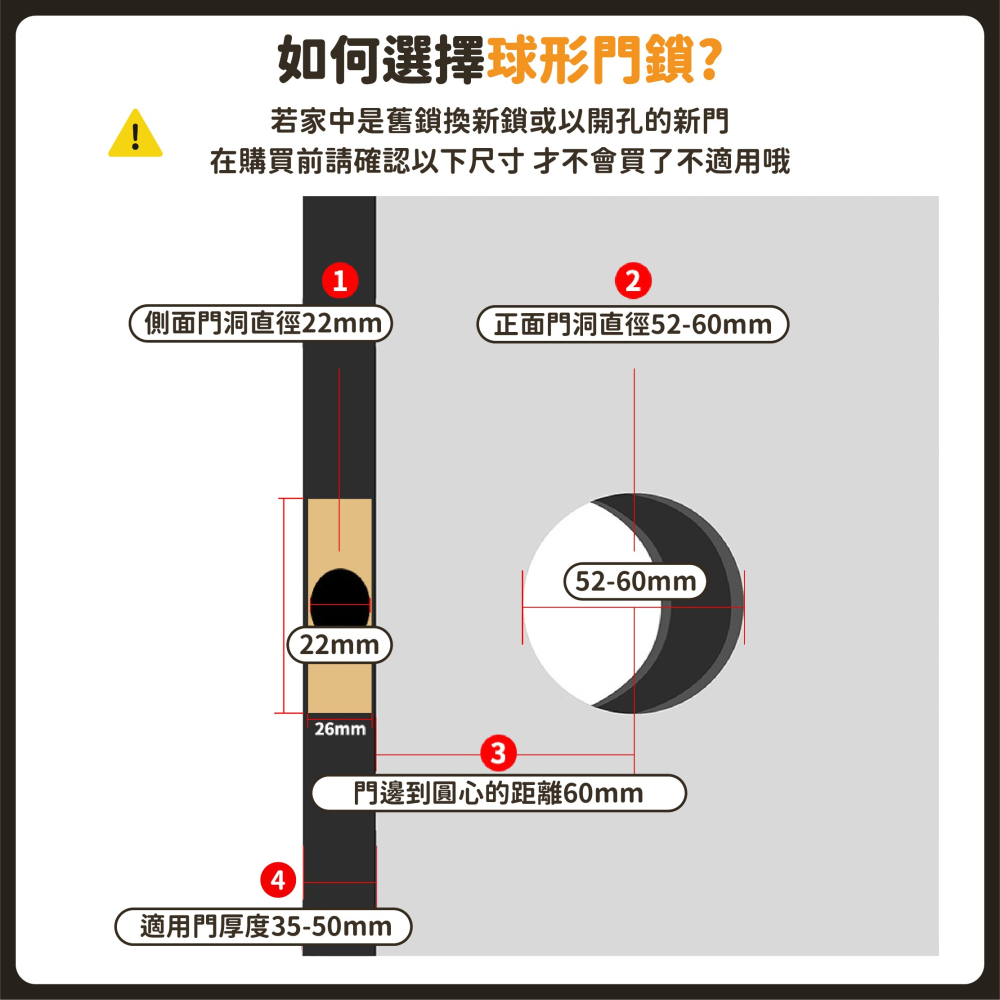 如何選擇球形門鎖?

若家中是舊鎖換新鎖或以開孔的新門
在購買前請確認以下尺寸 才不會買了不適用哦

1
側面門洞直徑22mm

2
正面門洞直徑52-60mm

52-60mm

22mm

26mm

3
門邊到圓心的距離60mm

4
適用門厚度35-50mm