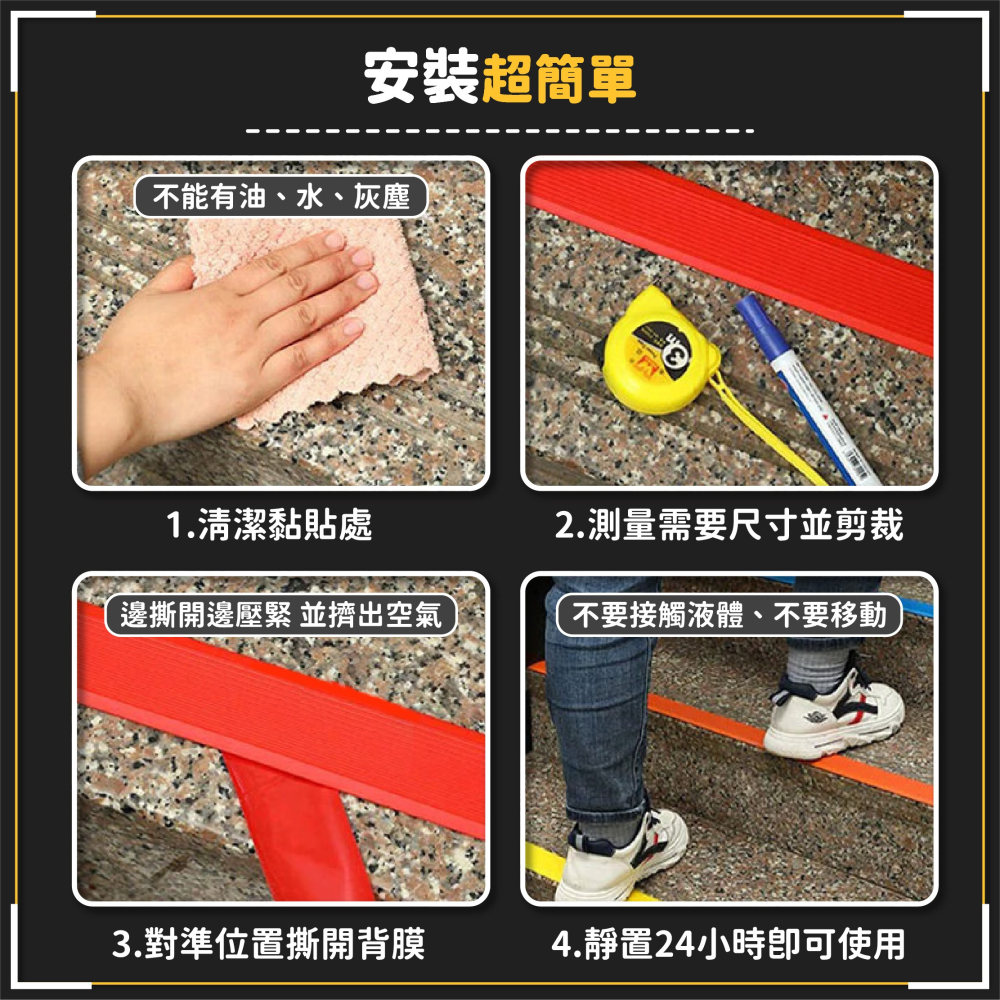 安裝超簡單

不能有油、水、灰塵

1.清潔黏貼處

2.測量需要尺寸並剪裁

邊撕開邊壓緊 並擠出空氣

3.對準位置撕開背膜

不要接觸液體、不要移動

4.靜置24小時即可使用