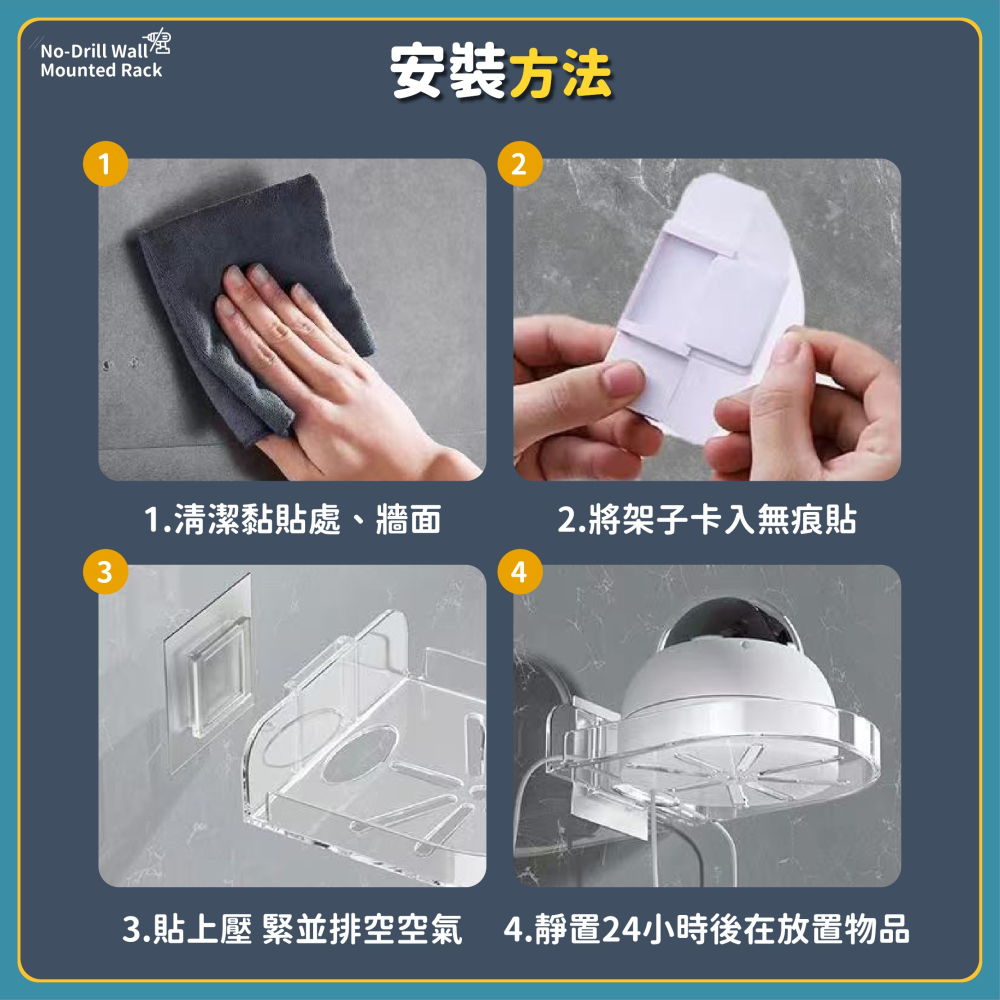 No-Drill Wall
Mounted Rack

安裝方法

1

2

1.清潔黏貼處、牆面

2.將架子卡入無痕貼

3

4

3.貼上壓 緊並排空空氣

4.靜置24小時後在放置物品