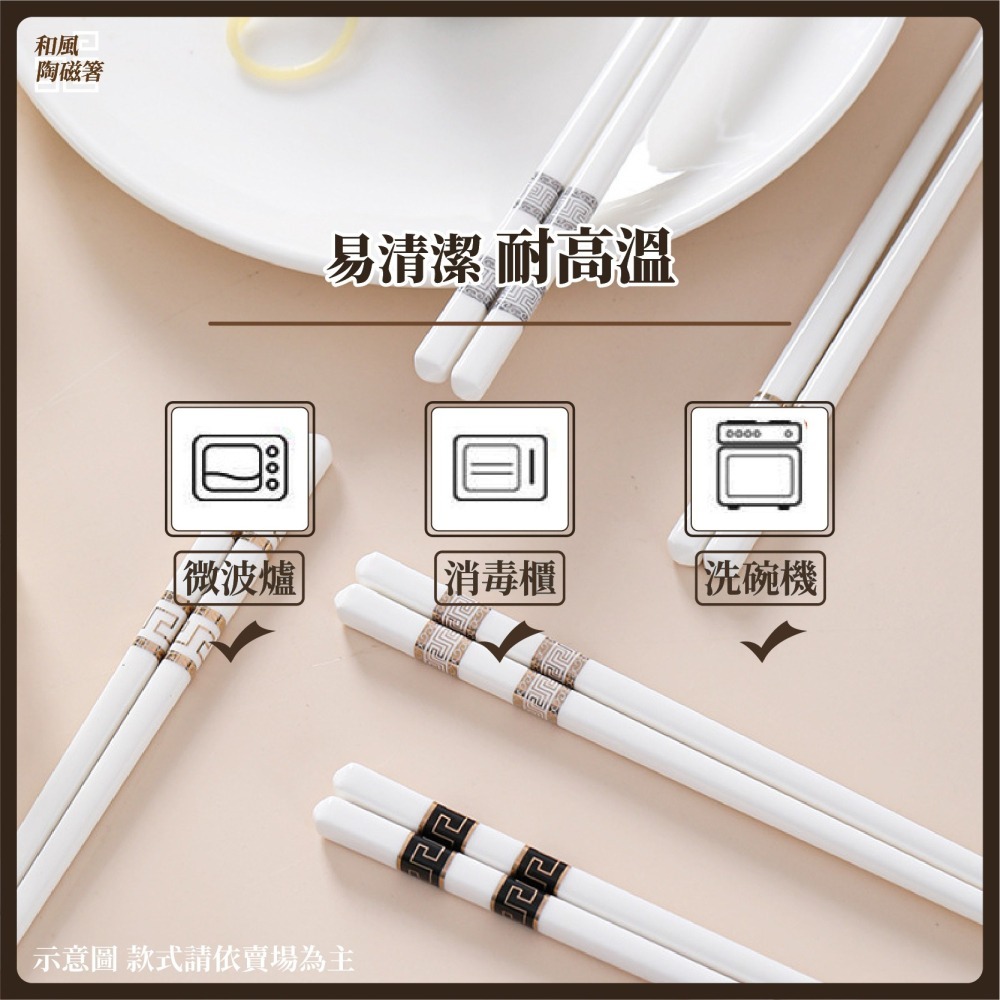 和風
陶磁箸

易清潔 耐高溫

微波爐

消毒櫃

洗碗機

示意圖 款式請依賣場為主