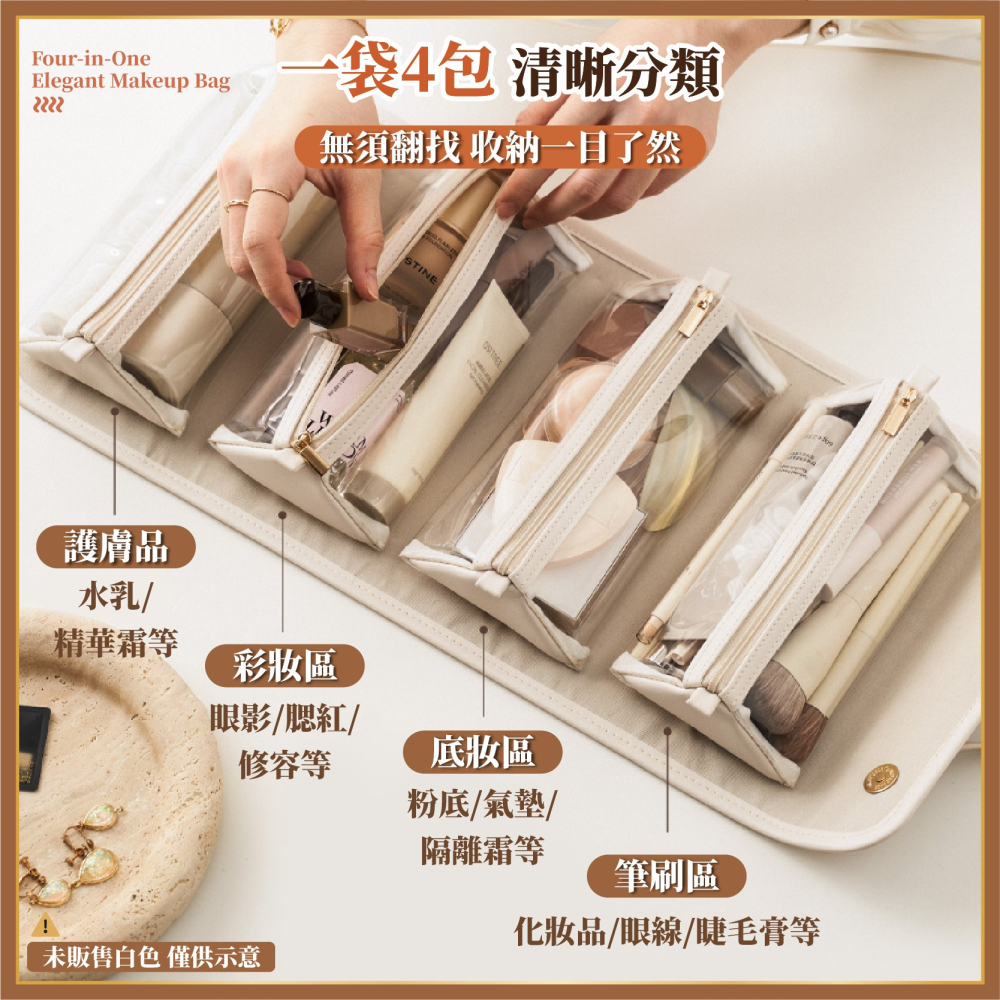 Four-in-One
Elegant Makeup Bag

一袋4包 清晰分類

無須翻找 收納一目了然

STINE

護膚品
水乳/
精華霜等

彩妝區
眼影/腮紅/
修容等

底妝區
粉底/氣墊/
隔離霜等

筆刷區
化妝品/眼線/睫毛膏等

未販售白色 僅供示意