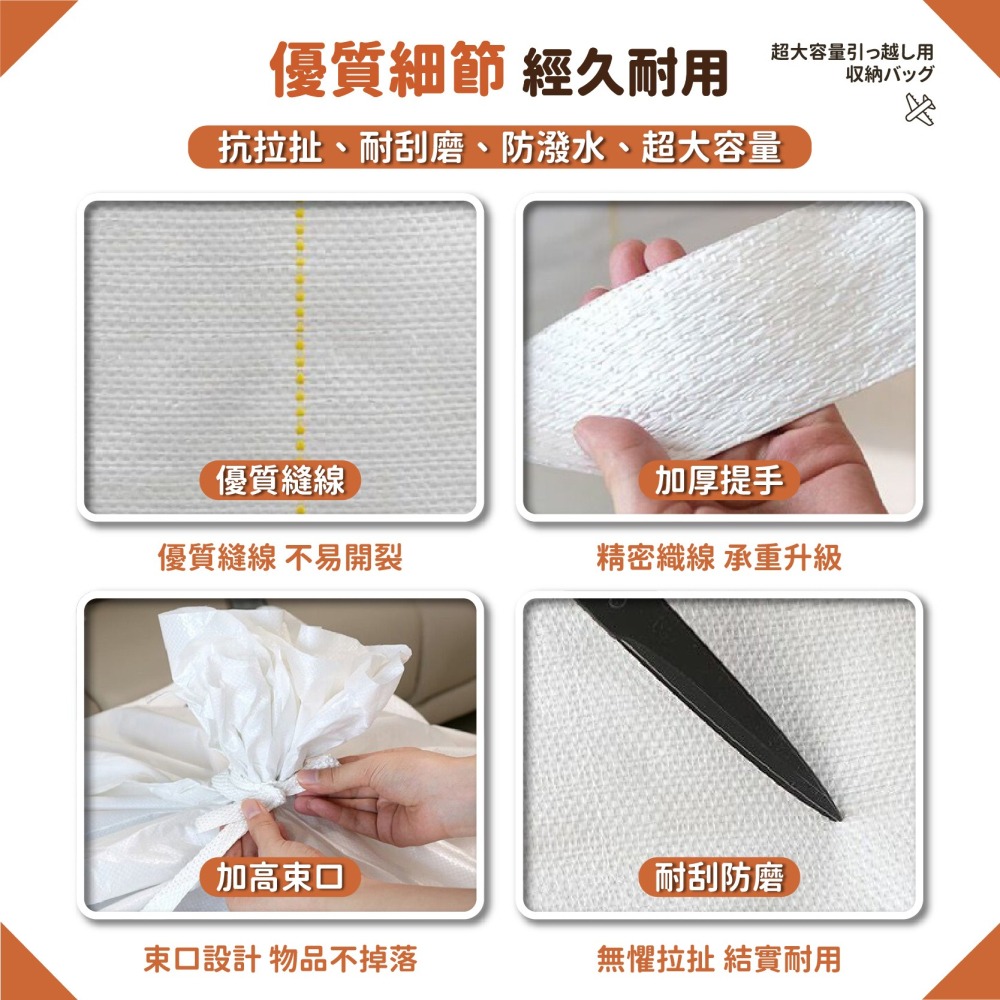 優質細節 經久耐用

超大容量引っ越し用
収納バッグ

抗拉扯、耐刮磨、防潑水、超大容量

優質縫線

優質縫線 不易開裂

加厚提手

精密織線 承重升級

加高束口

束口設計 物品不掉落

耐刮防磨

無懼拉扯 結實耐用