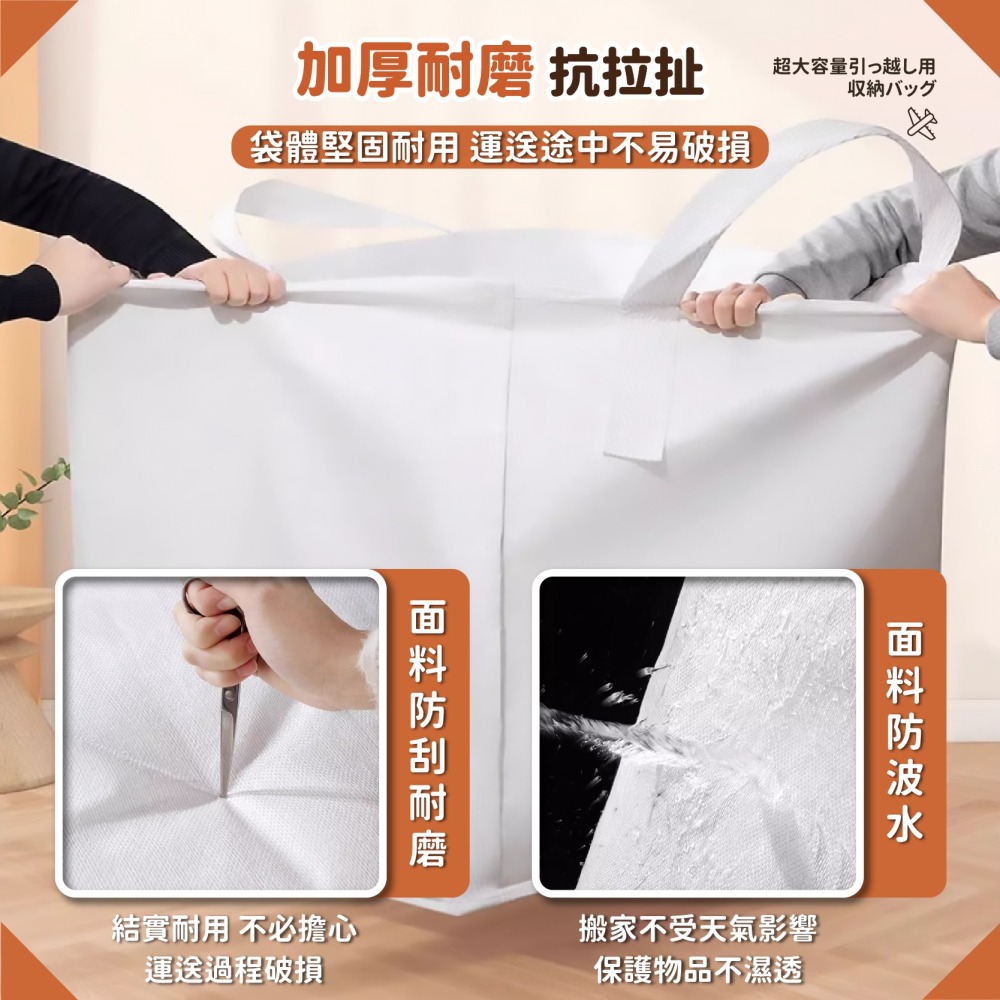 加厚耐磨 抗拉扯

超大容量引っ越し用
収納バッグ

袋體堅固耐用 運送途中不易破損

面料防刮耐磨

面料防波水

結實耐用 不必擔心
運送過程破損

搬家不受天氣影響
保護物品不濕透