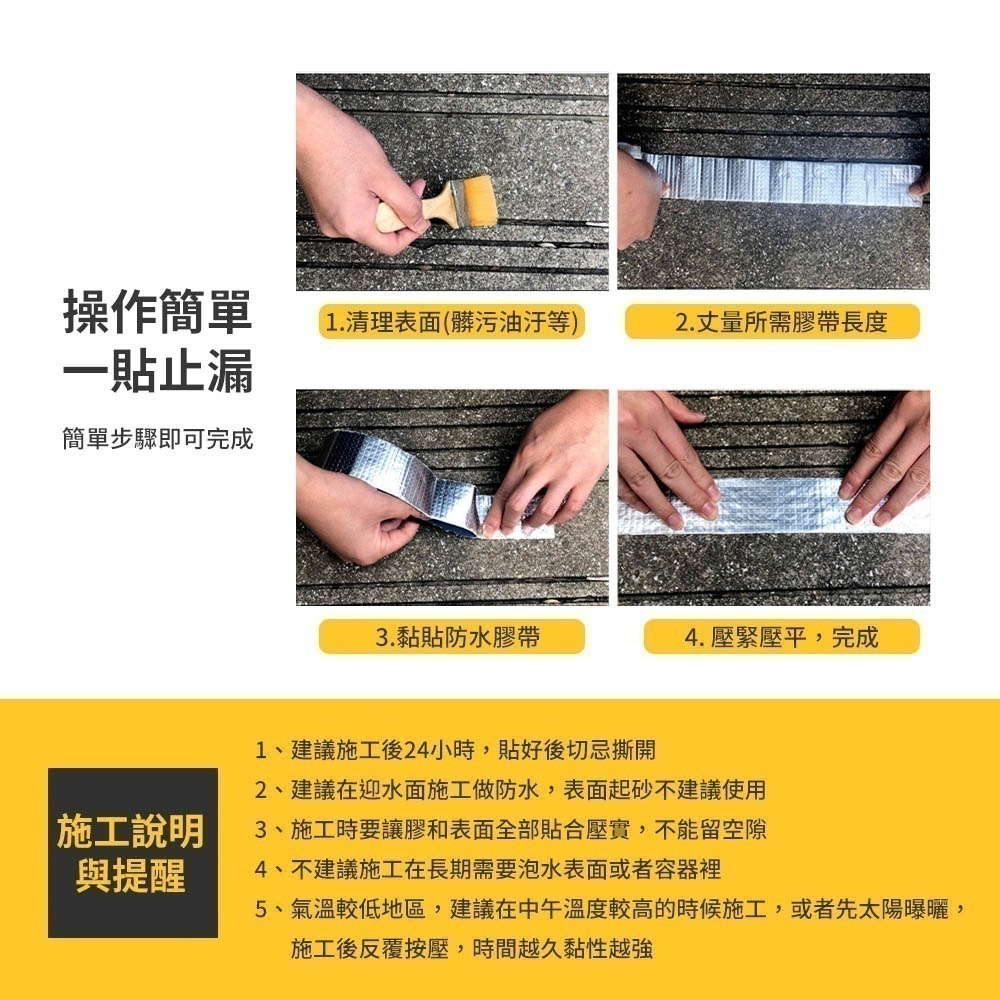 操作簡單
一貼止漏

簡單步驟即可完成

1.清理表面(髒污油汙等)

2.丈量所需膠帶長度

3.黏貼防水膠帶

4. 壓緊壓平，完成

施工說明
與提醒

1、建議施工後24小時，貼好後切忌撕開
2、建議在迎水面施工做防水，表面起砂不建議使用
3、施工時要讓膠和表面全部貼合壓實，不能留空隙
4、不建議施工在長期需要泡水表面或者容器裡
5、氣溫較低地區，建議在中午溫度較高的時候施工，或者先太陽曝曬，施工後反覆按壓，時間越久黏性越強