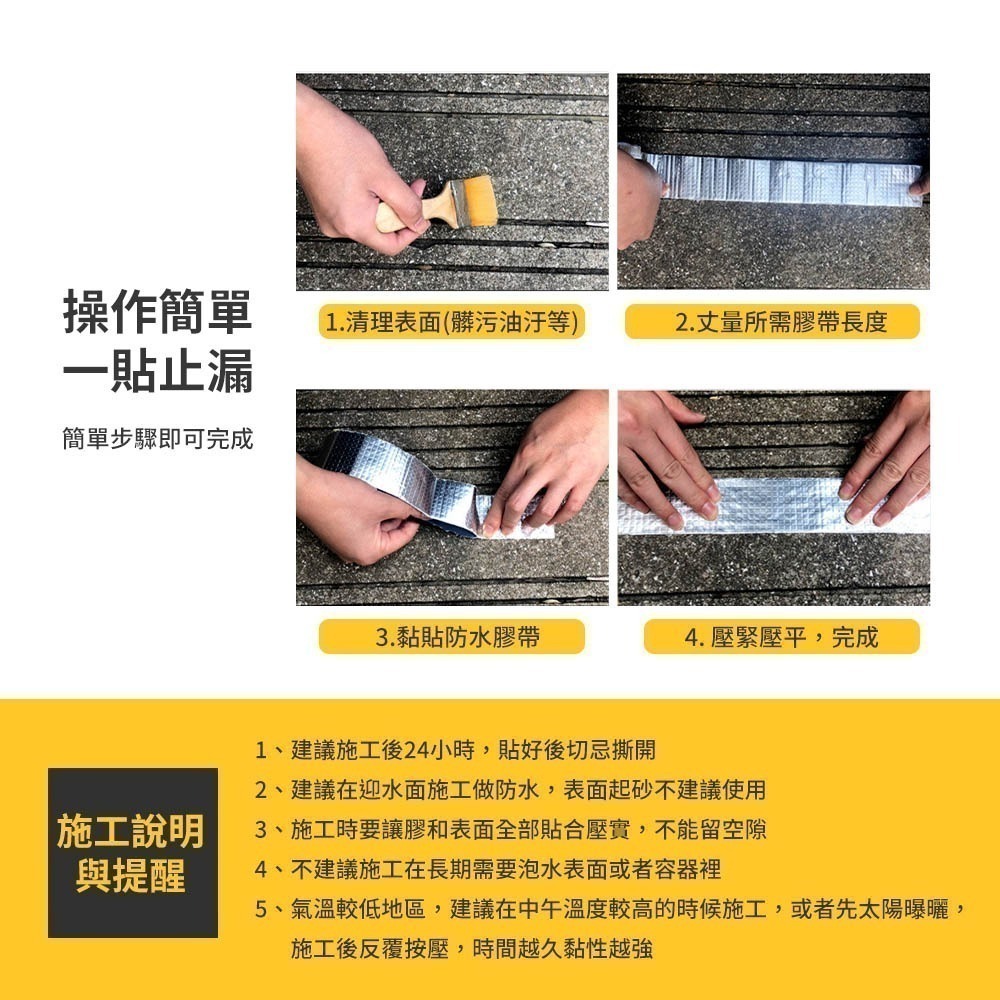 操作簡單
一貼止漏

簡單步驟即可完成

1.清理表面(髒污油汙等)

2.丈量所需膠帶長度

3.黏貼防水膠帶

4. 壓緊壓平，完成

施工說明
與提醒

1、建議施工後24小時，貼好後切忌撕開
2、建議在迎水面施工做防水，表面起砂不建議使用
3、施工時要讓膠和表面全部貼合壓實，不能留空隙
4、不建議施工在長期需要泡水表面或者容器裡
5、氣溫較低地區，建議在中午溫度較高的時候施工，或者先太陽曝曬，施工後反覆按壓，時間越久黏性越強