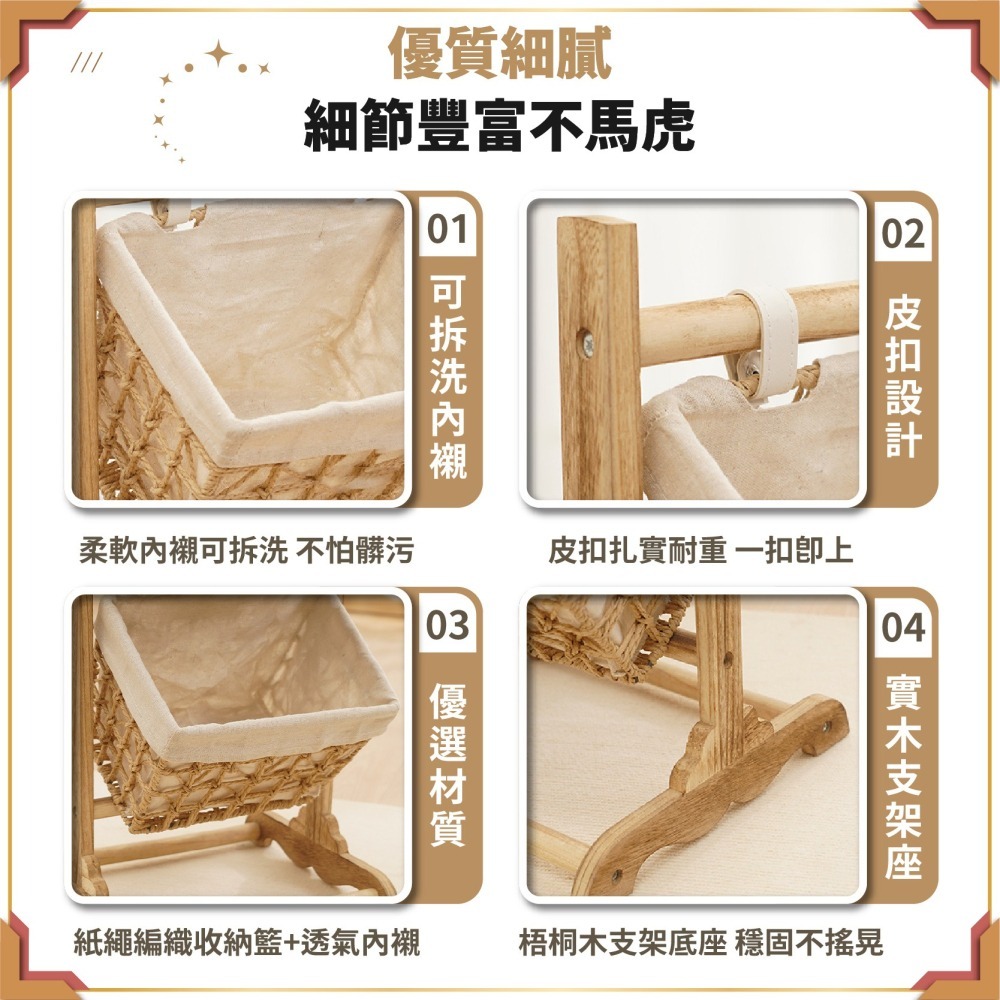 ///

優質細膩
細節豐富不馬虎

01
可拆洗內襯

柔軟內襯可拆洗 不怕髒污

02
皮扣設計

皮扣扎實耐重 一扣即上

03
優選材質

紙繩編織收納籃+透氣內襯

04
實木支架座

梧桐木支架底座 穩固不搖晃