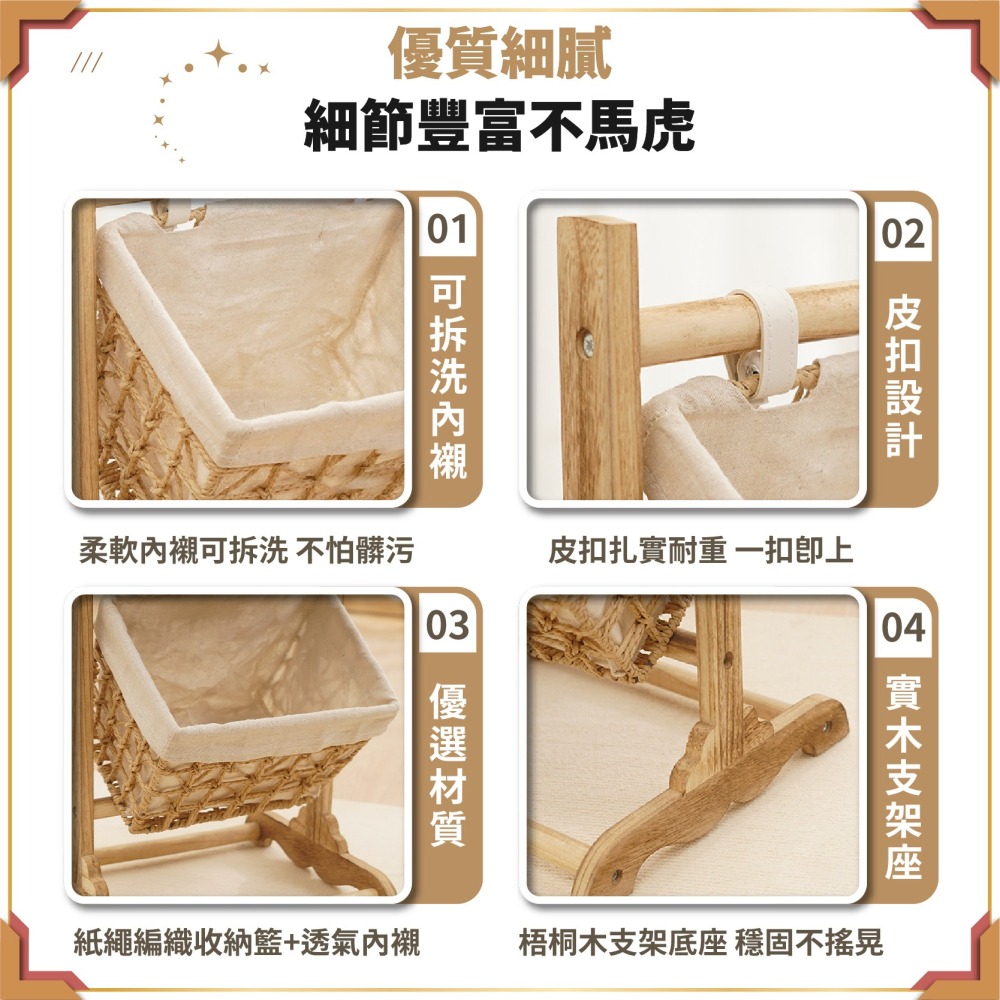 ///

優質細膩
細節豐富不馬虎

01
可拆洗內襯

柔軟內襯可拆洗 不怕髒污

02
皮扣設計

皮扣扎實耐重 一扣即上

03
優選材質

紙繩編織收納籃+透氣內襯

04
實木支架座

梧桐木支架底座 穩固不搖晃