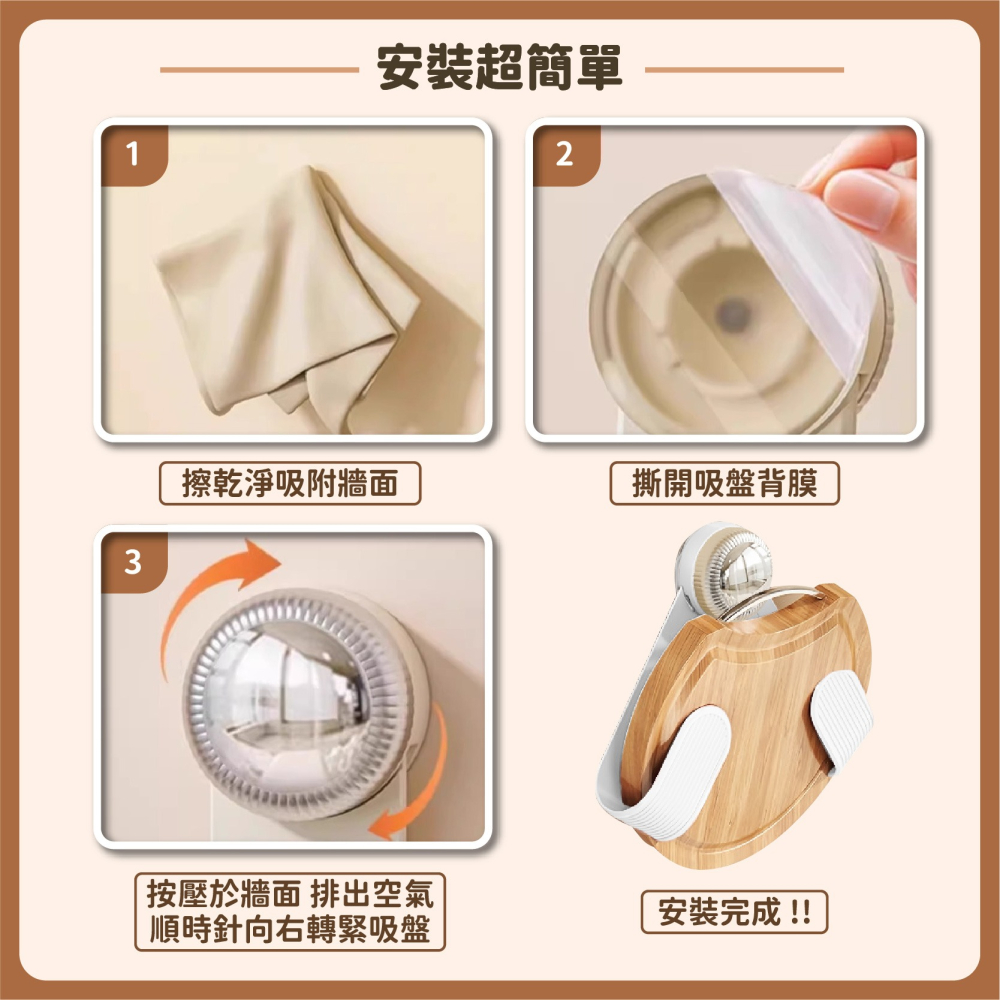 安裝超簡單

1

擦乾淨吸附牆面

2

撕開吸盤背膜

3

按壓於牆面 排出空氣
順時針向右轉緊吸盤

安裝完成 !!