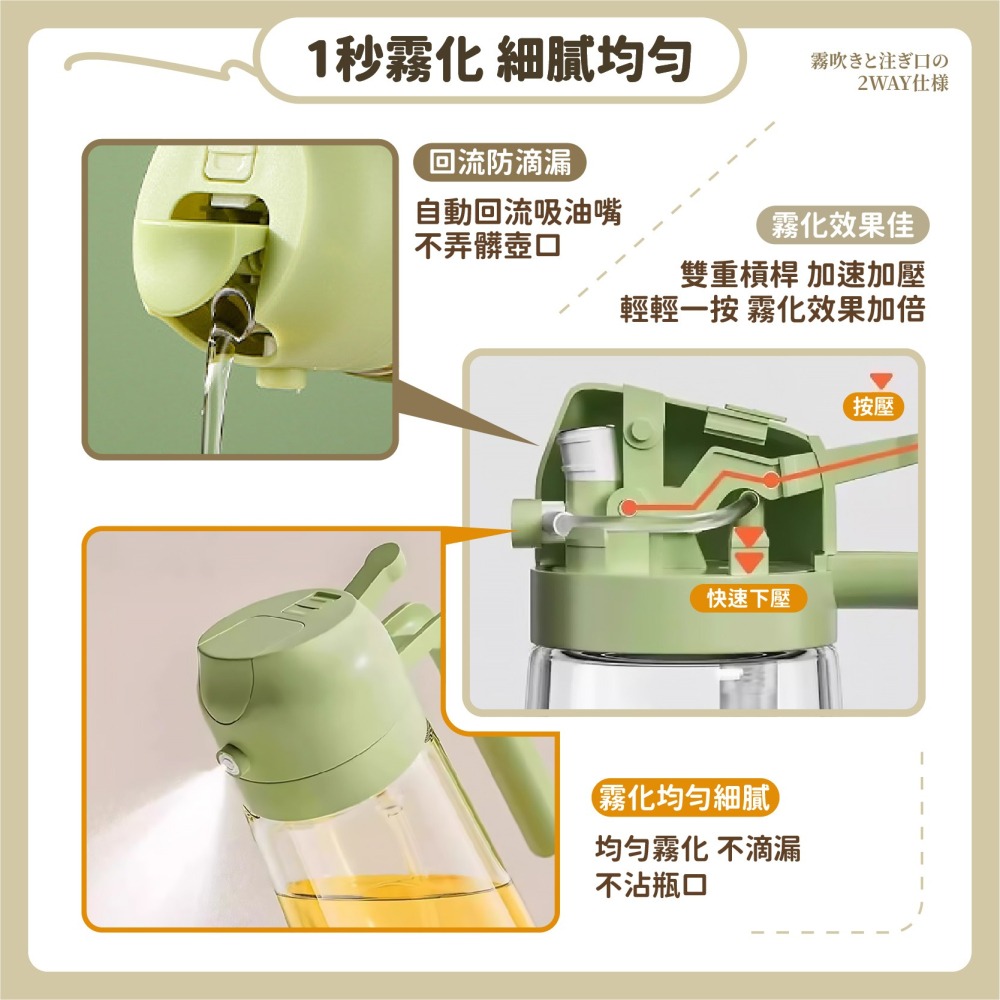 1秒霧化 細膩均勻

霧吹きと注ぎ口の
2WAY仕様

回流防滴漏

自動回流吸油嘴
不弄髒壺口

霧化效果佳

雙重槓桿 加速加壓
輕輕一按 霧化效果加倍

按壓

快速下壓

霧化均勻細膩

均勻霧化 不滴漏
不沾瓶口