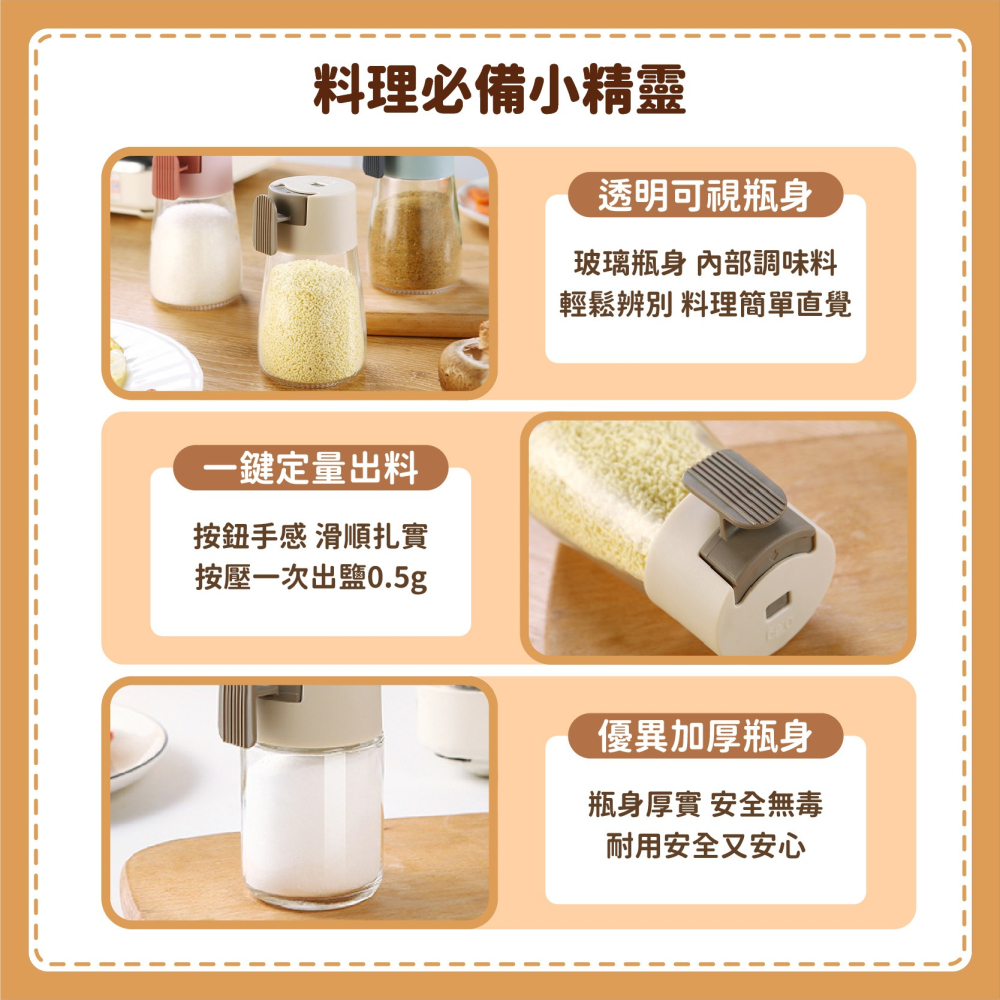 料理必備小精靈

透明可視瓶身

玻璃瓶身 內部調味料
輕鬆辨別 料理簡單直覺

一鍵定量出料

按鈕手感 滑順扎實
按壓一次出鹽0.5g

優異加厚瓶身

瓶身厚實 安全無毒
耐用安全又安心