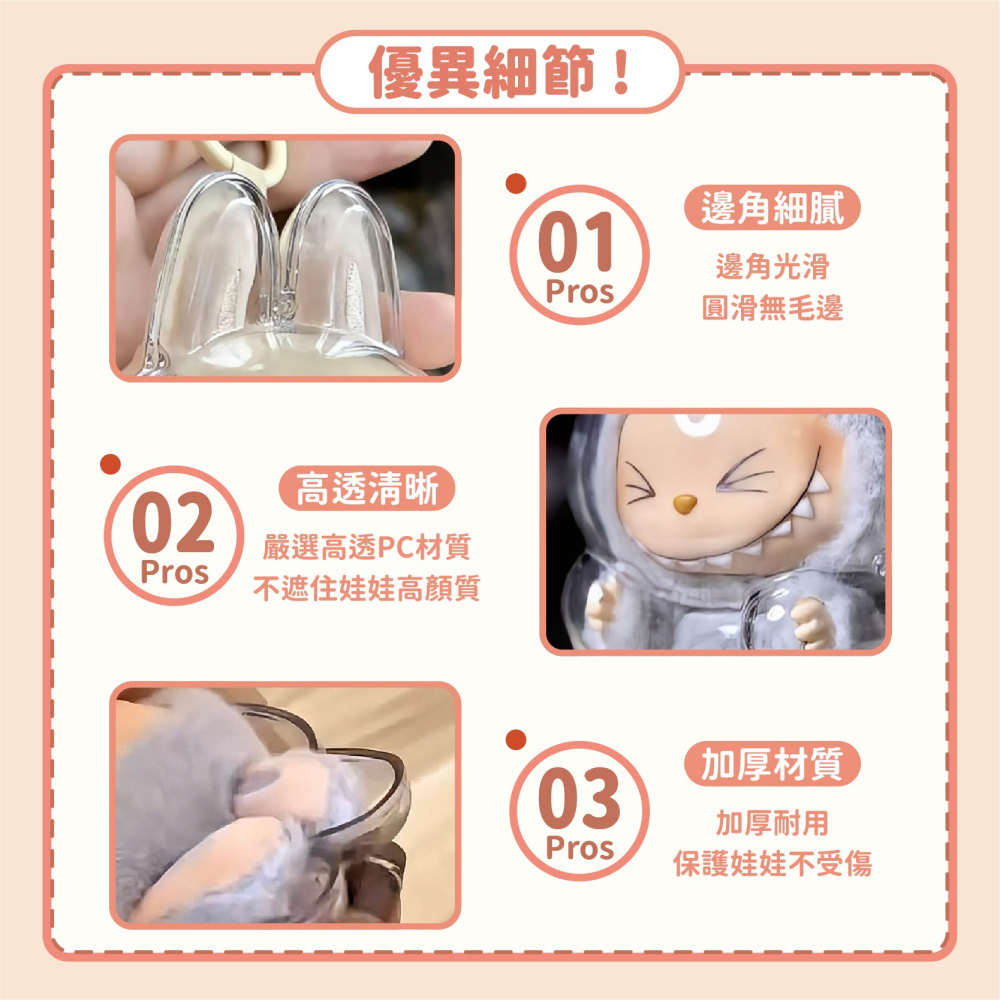 優異細節！

01
Pros

邊角細膩

邊角光滑
圓滑無毛邊

02
Pros

高透清晰

嚴選高透PC材質
不遮住娃娃高顏質

03
Pros

加厚材質

加厚耐用
保護娃娃不受傷