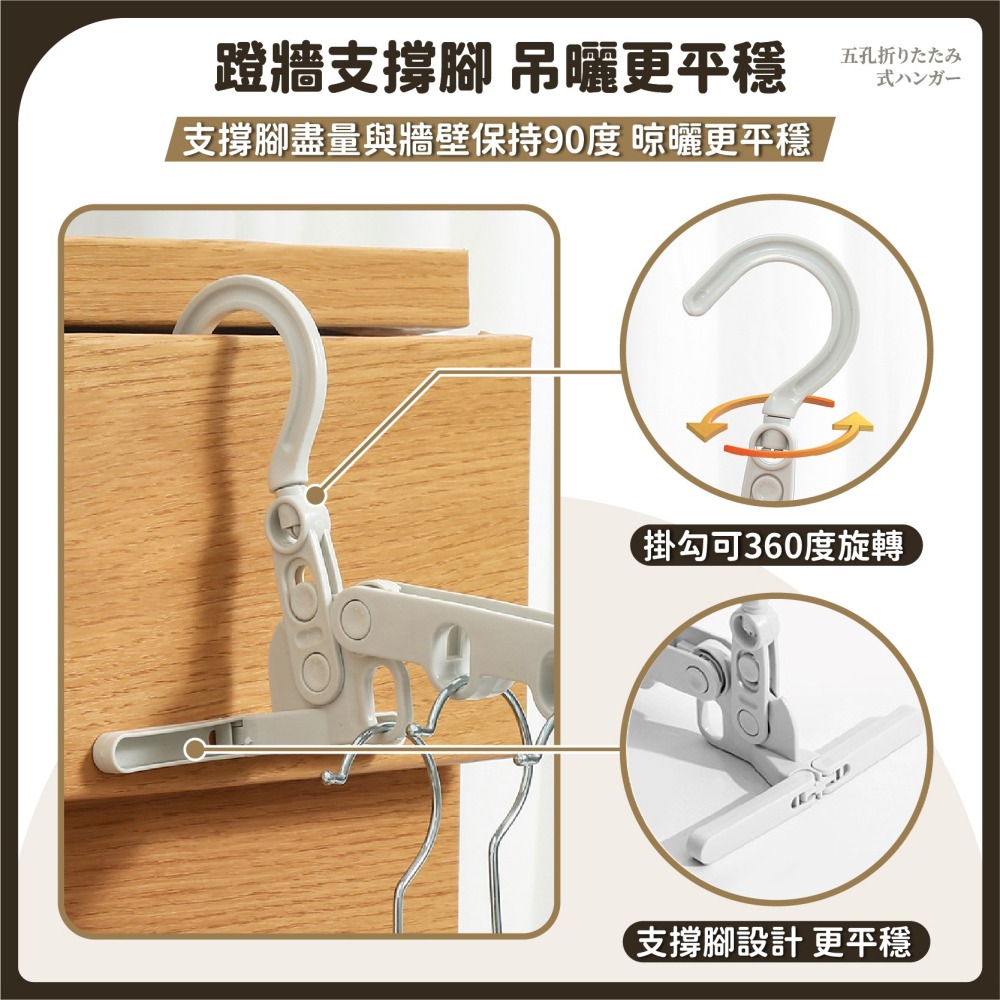 蹬牆支撐腳 吊曬更平穩

五孔折りたたみ式ハンガー

支撐腳盡量與牆壁保持90度 晾曬更平穩

掛勾可360度旋轉

支撐腳設計 更平穩