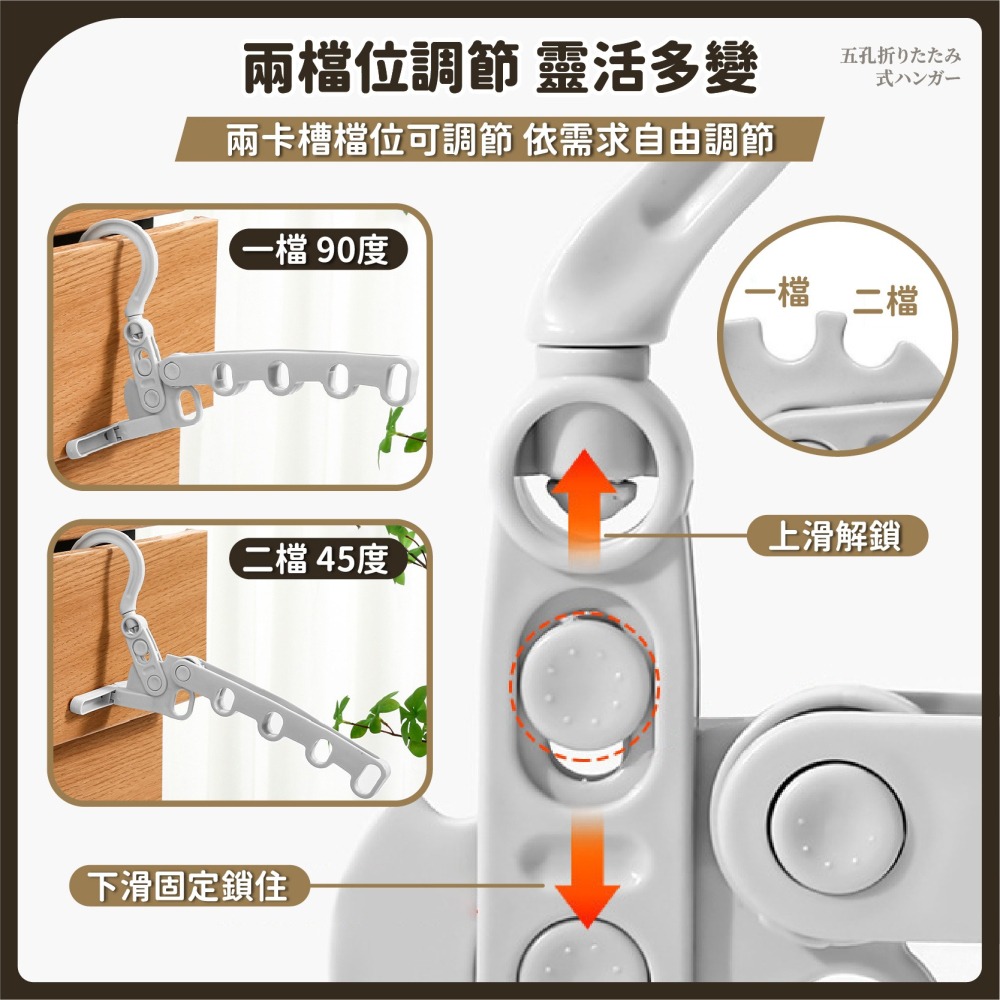 兩檔位調節 靈活多變

五孔折りたたみ式ハンガー

兩卡槽檔位可調節 依需求自由調節

一檔 90度

二檔 45度

一檔 二檔

上滑解鎖

下滑固定鎖住