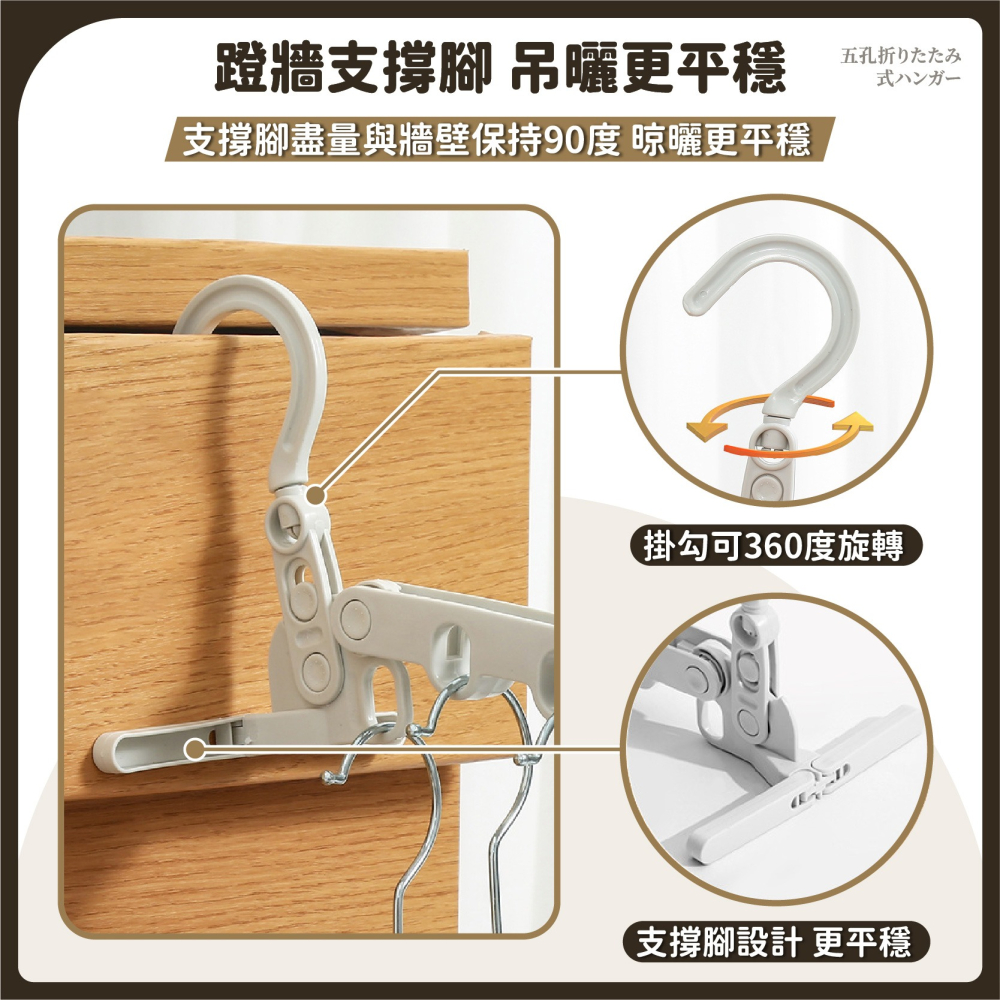 蹬牆支撐腳 吊曬更平穩

五孔折りたたみ式ハンガー

支撐腳盡量與牆壁保持90度 晾曬更平穩

掛勾可360度旋轉

支撐腳設計 更平穩