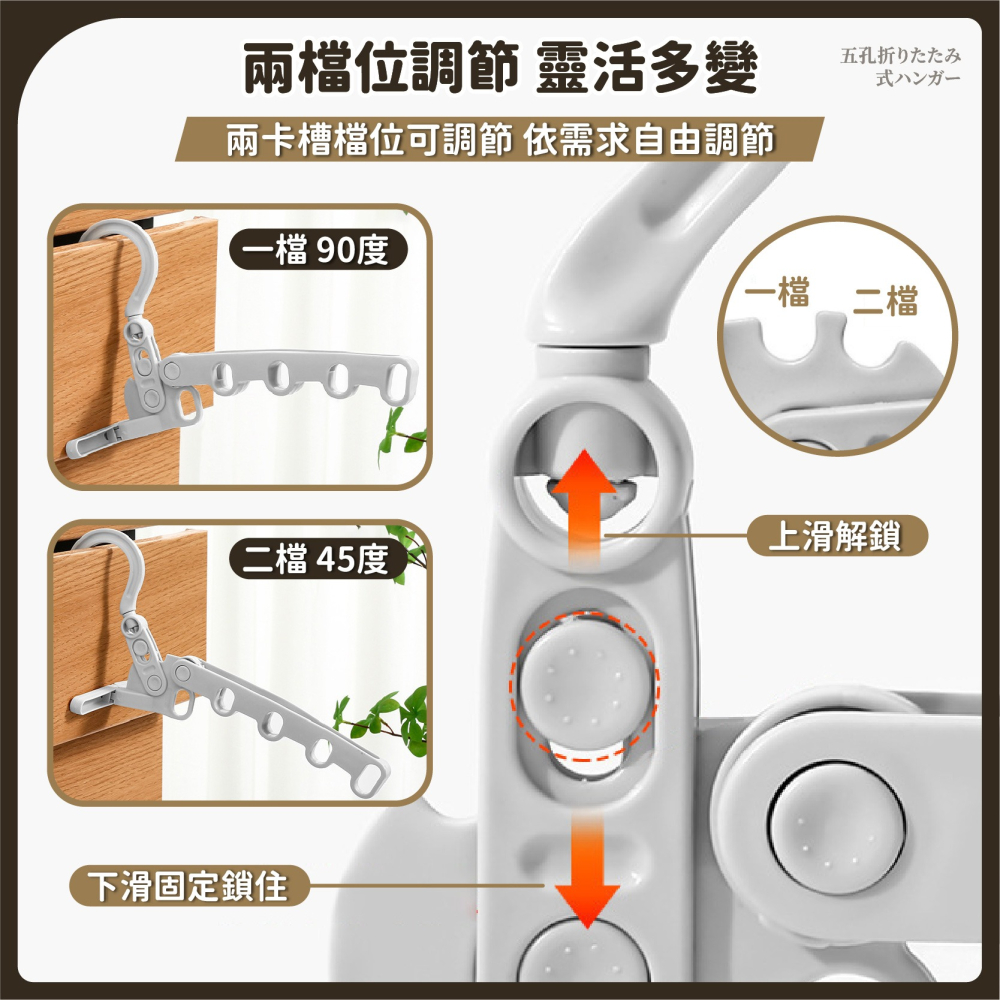 兩檔位調節 靈活多變

五孔折りたたみ式ハンガー

兩卡槽檔位可調節 依需求自由調節

一檔 90度

二檔 45度

一檔 二檔

上滑解鎖

下滑固定鎖住